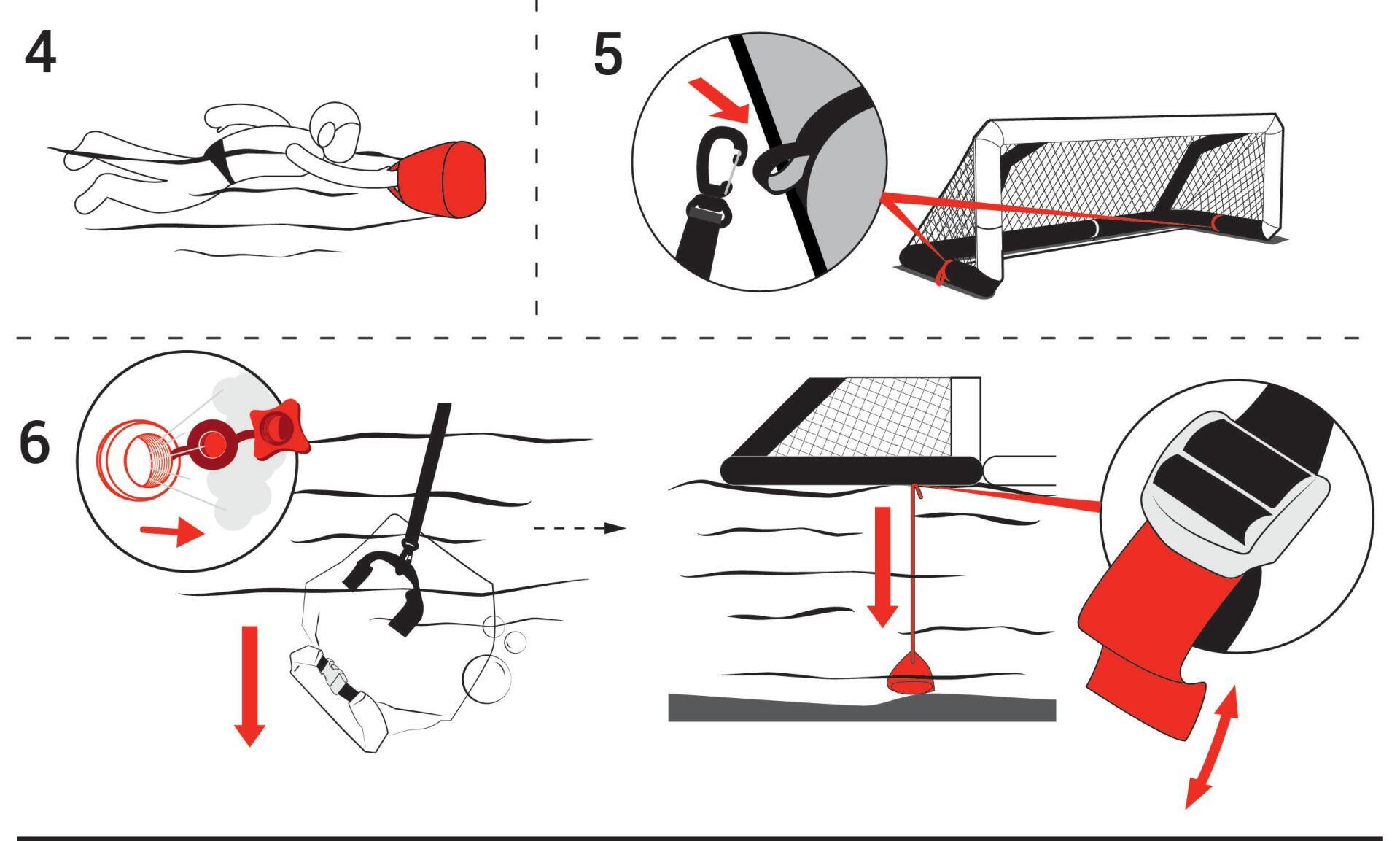 4

5

6