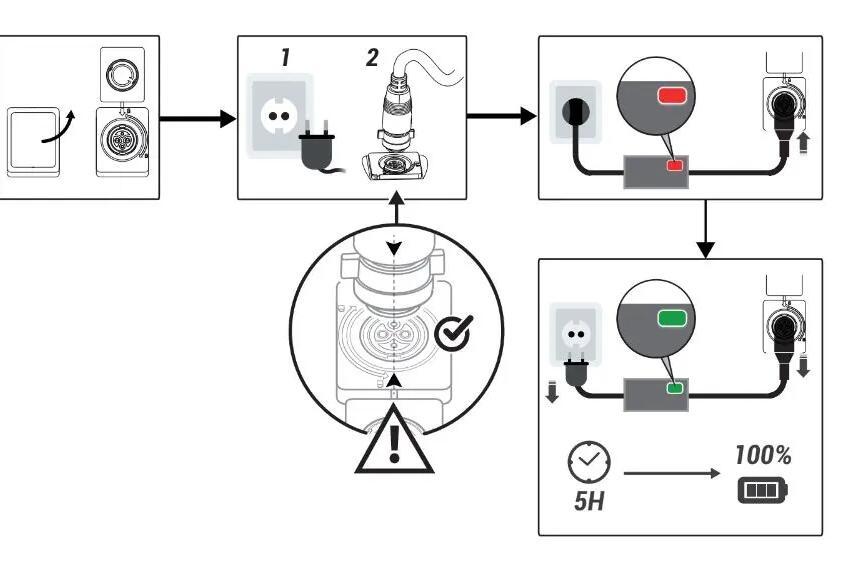 1
2
5H
100%