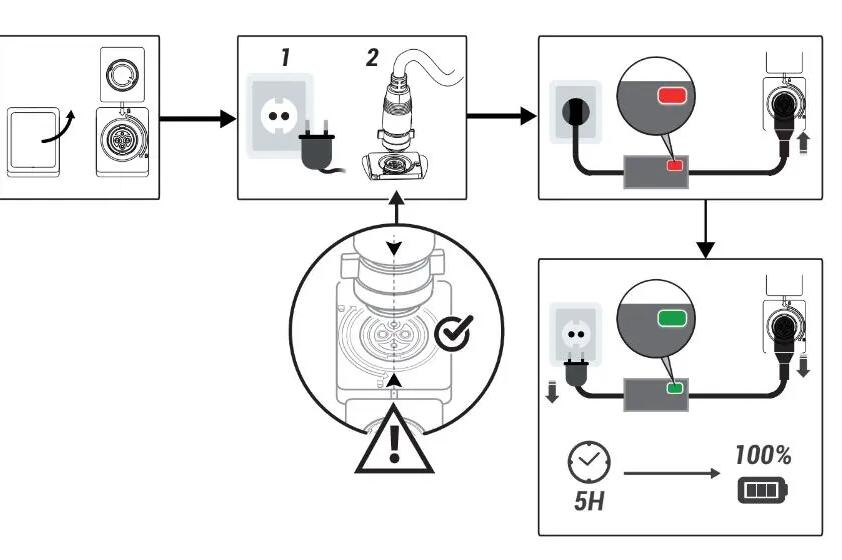 1
2
5H
100%