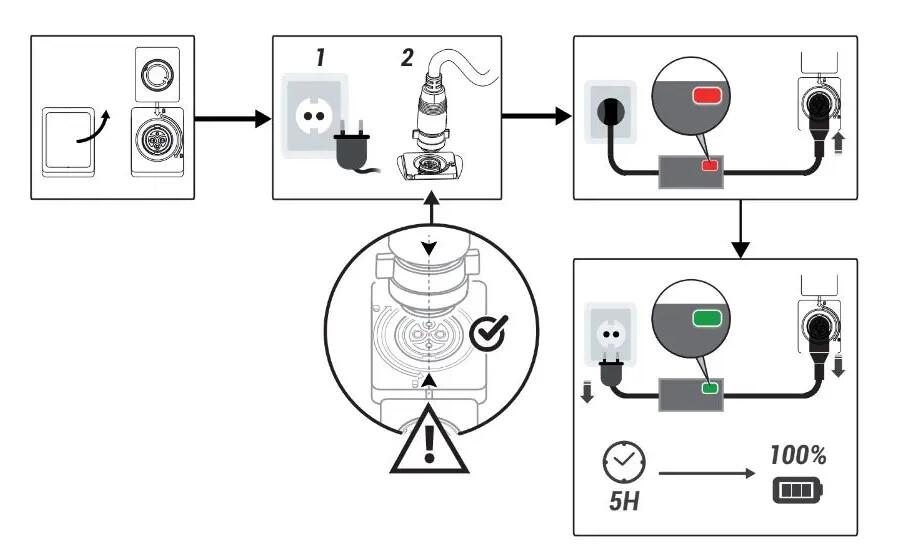 1
2

5H
100%