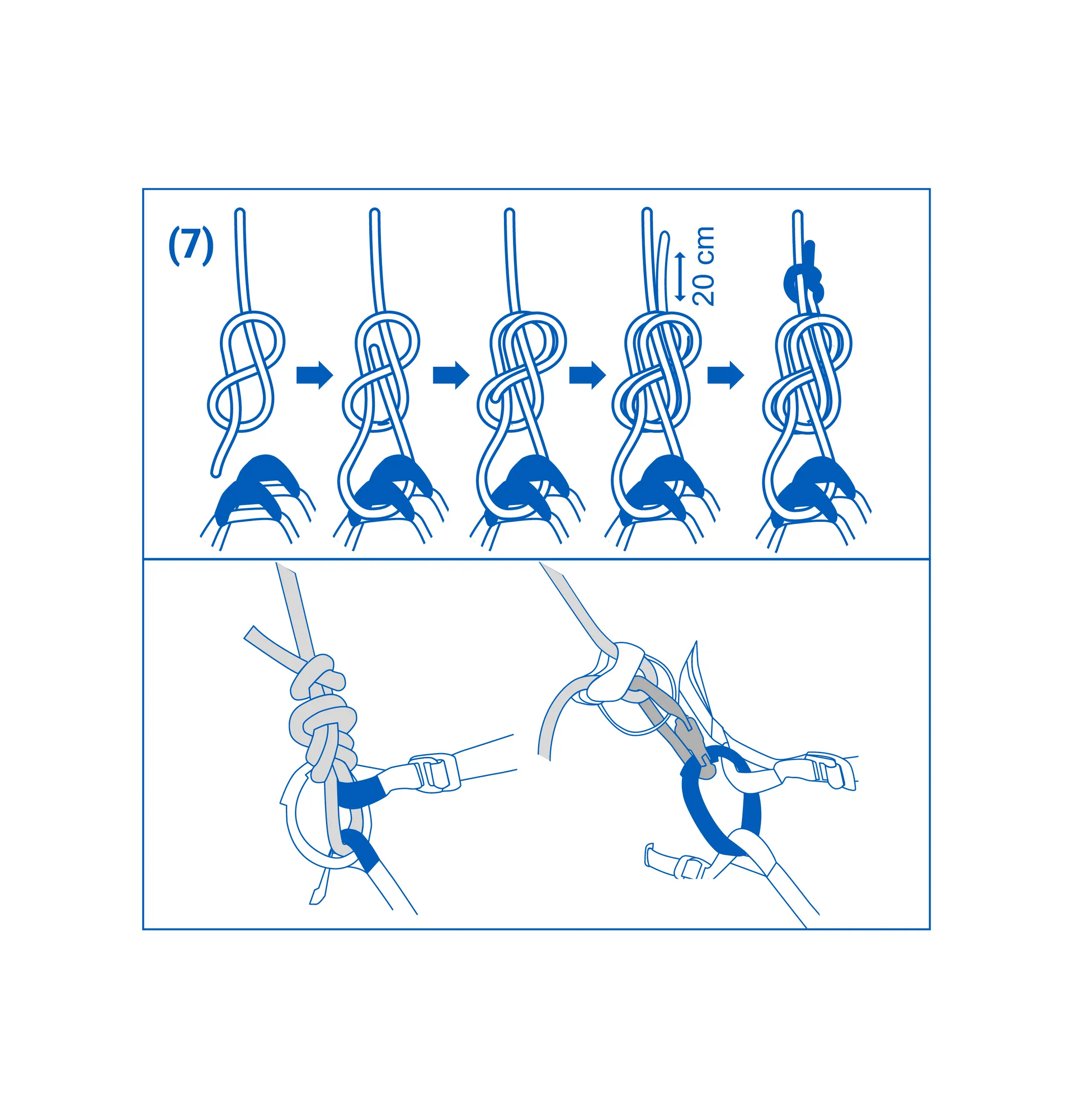 (7)

20 cm