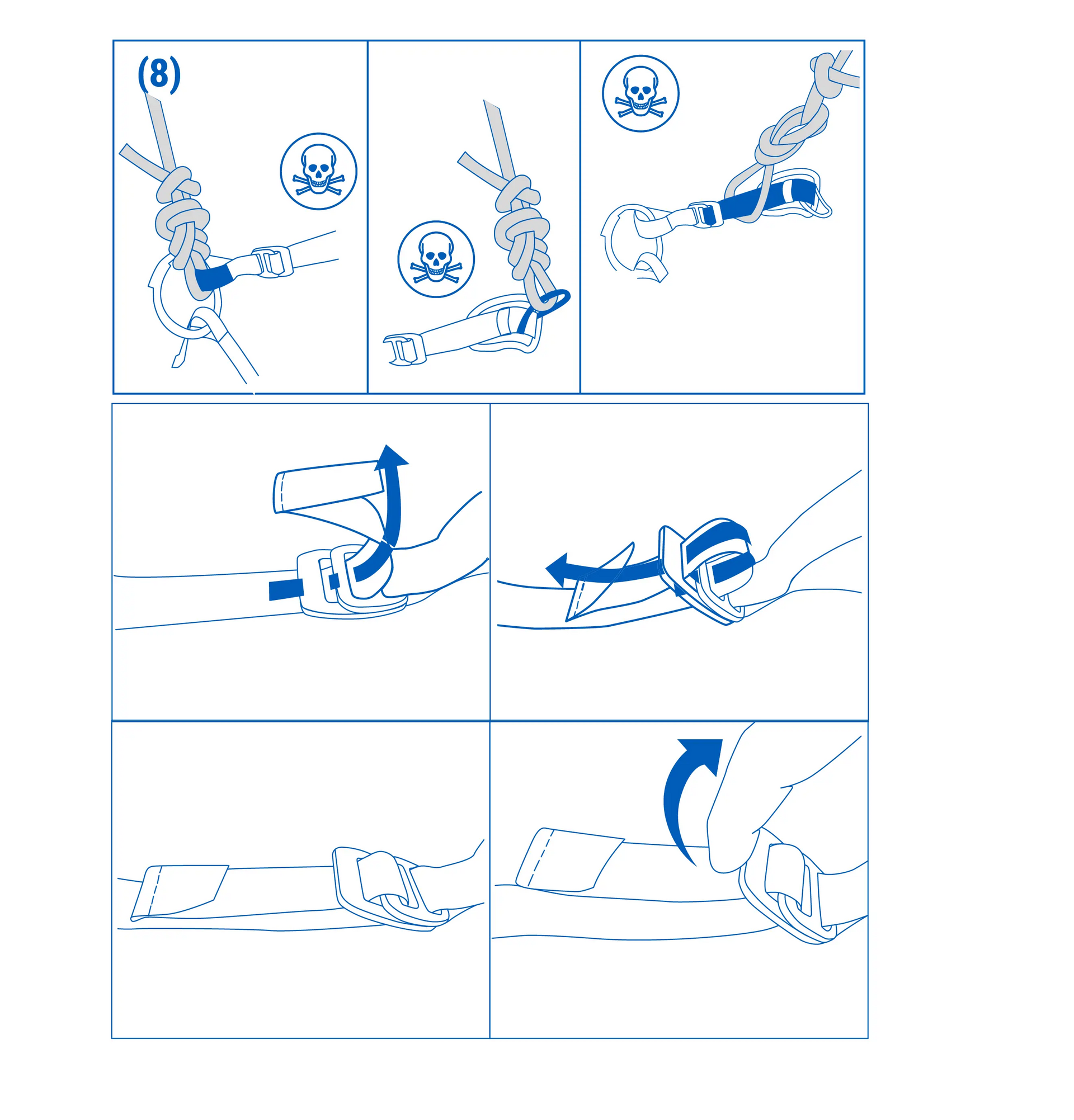 (8)