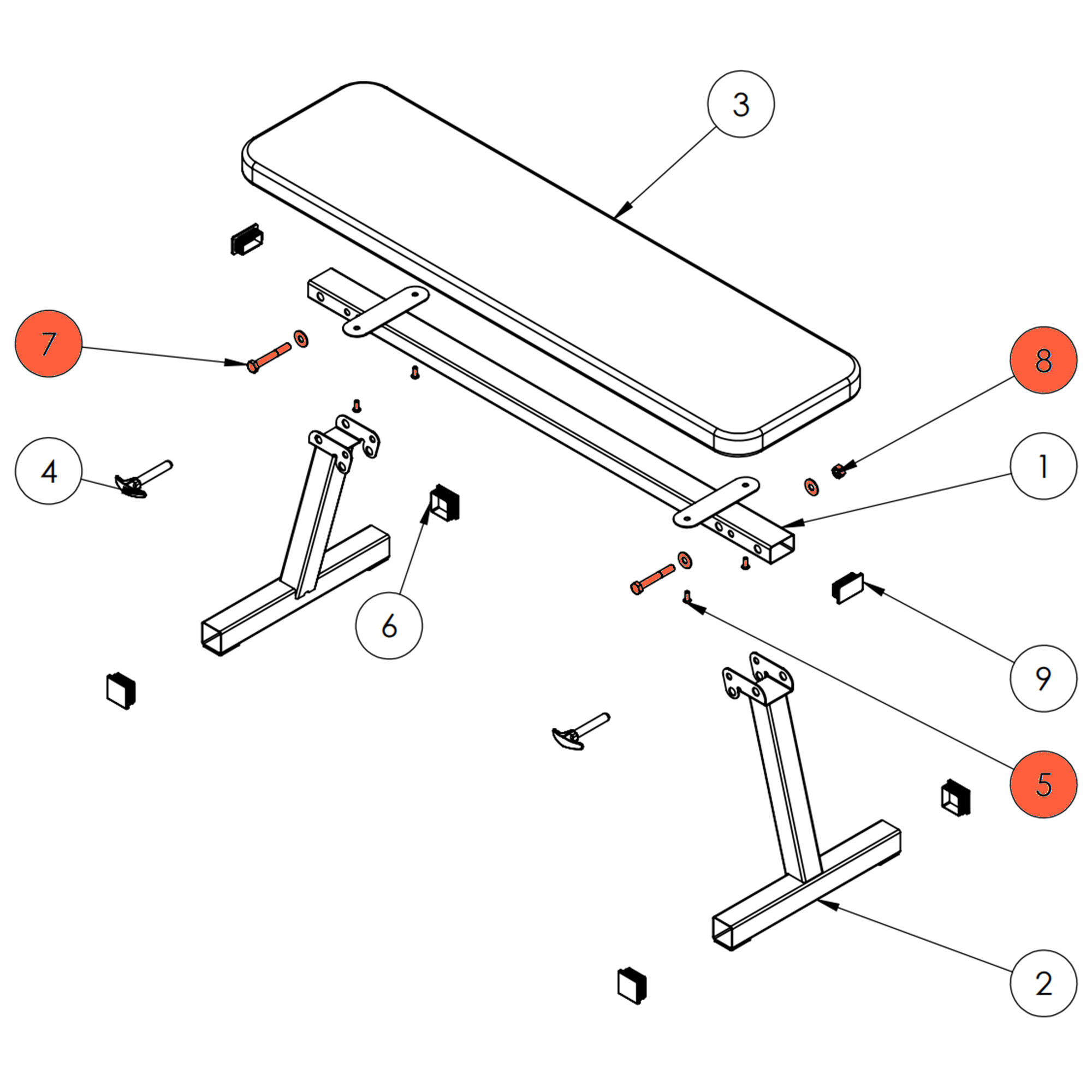 3
7
8
4
1
6
9
5
2