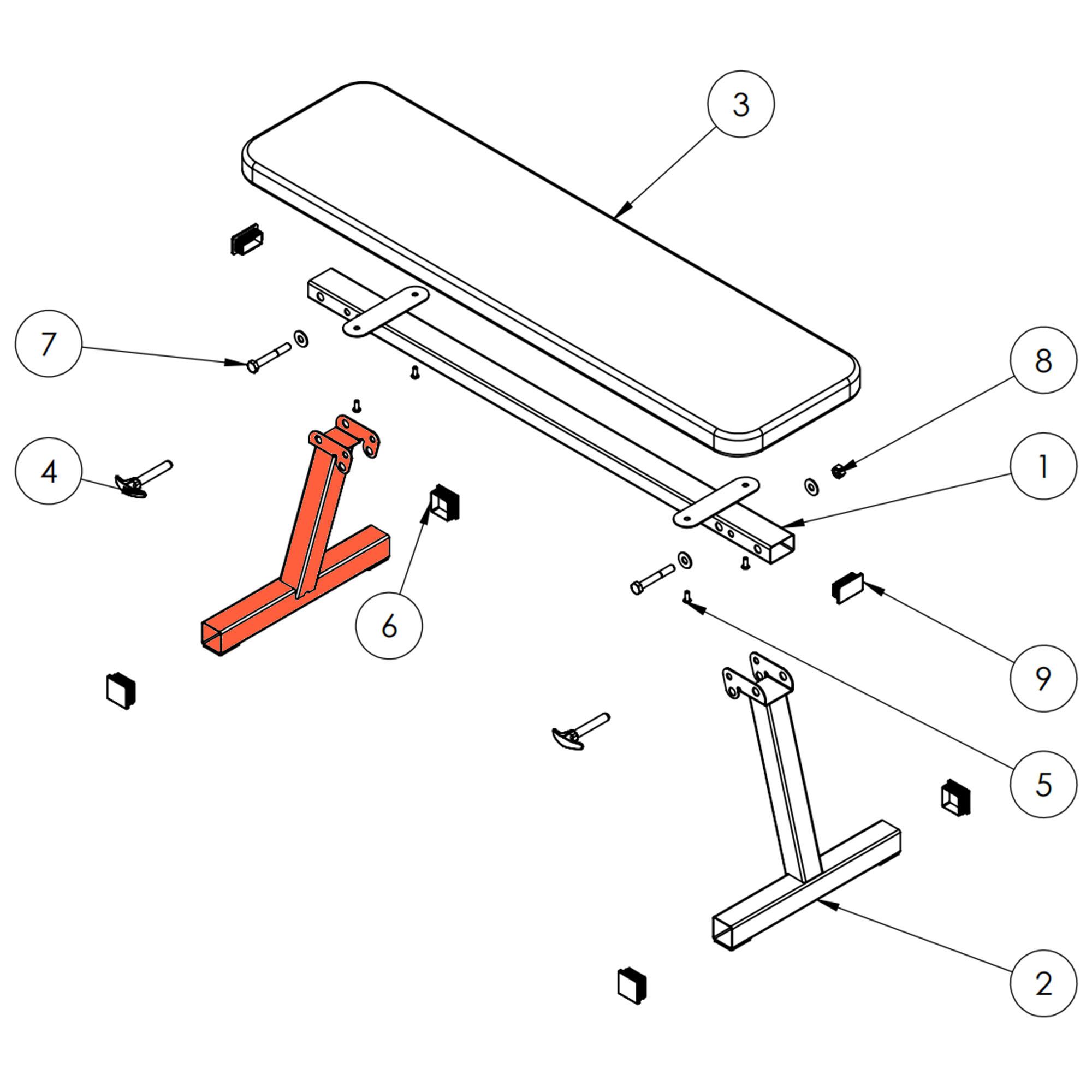 3
7
8
4
1
6
9
5
2