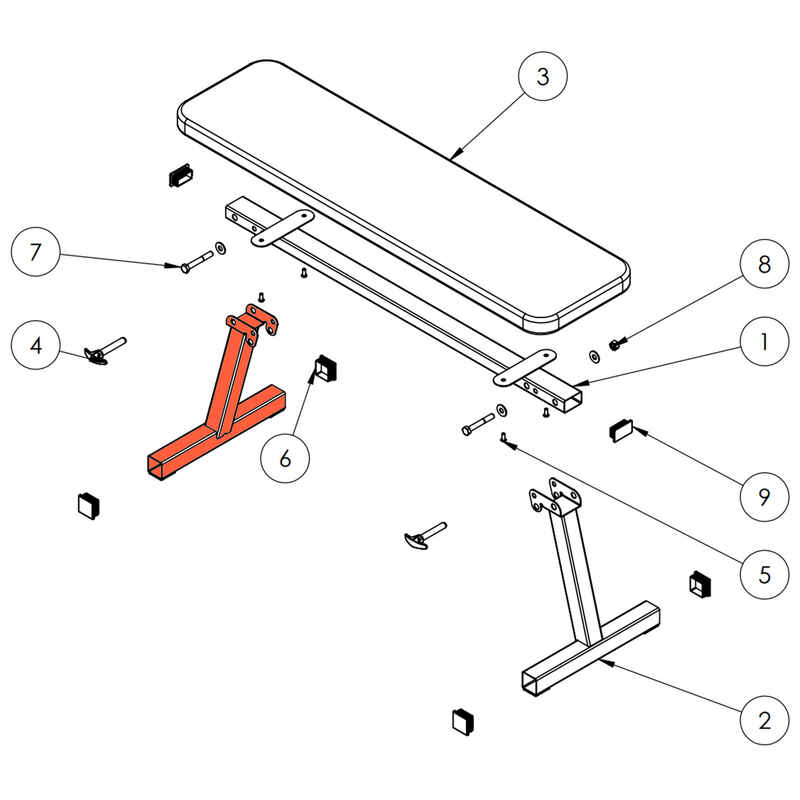 3

7

8

4

1

6

9

5

2