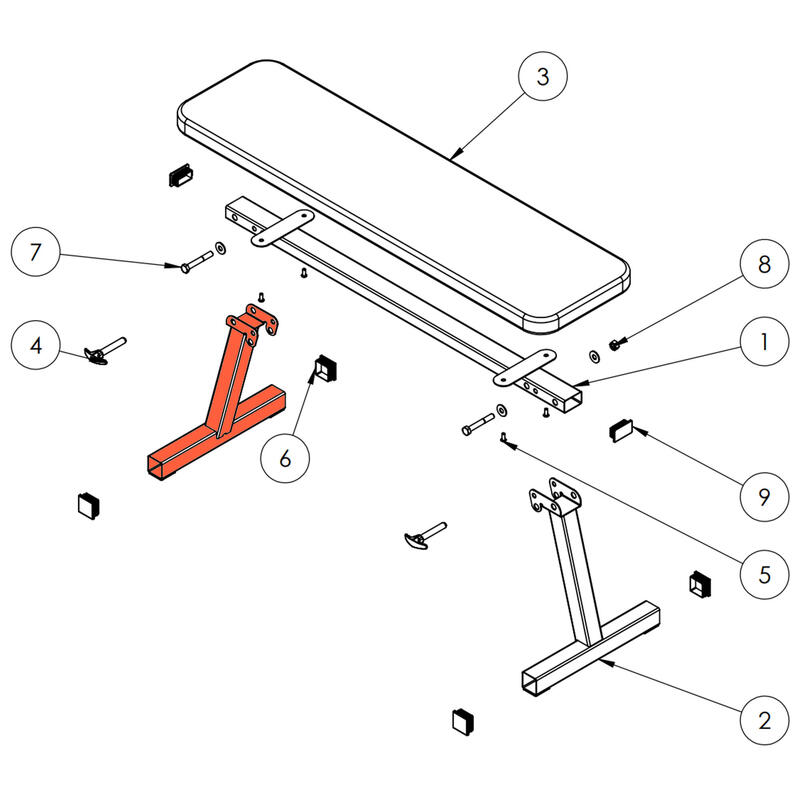 3
7
8
4
1
6
9
5
2