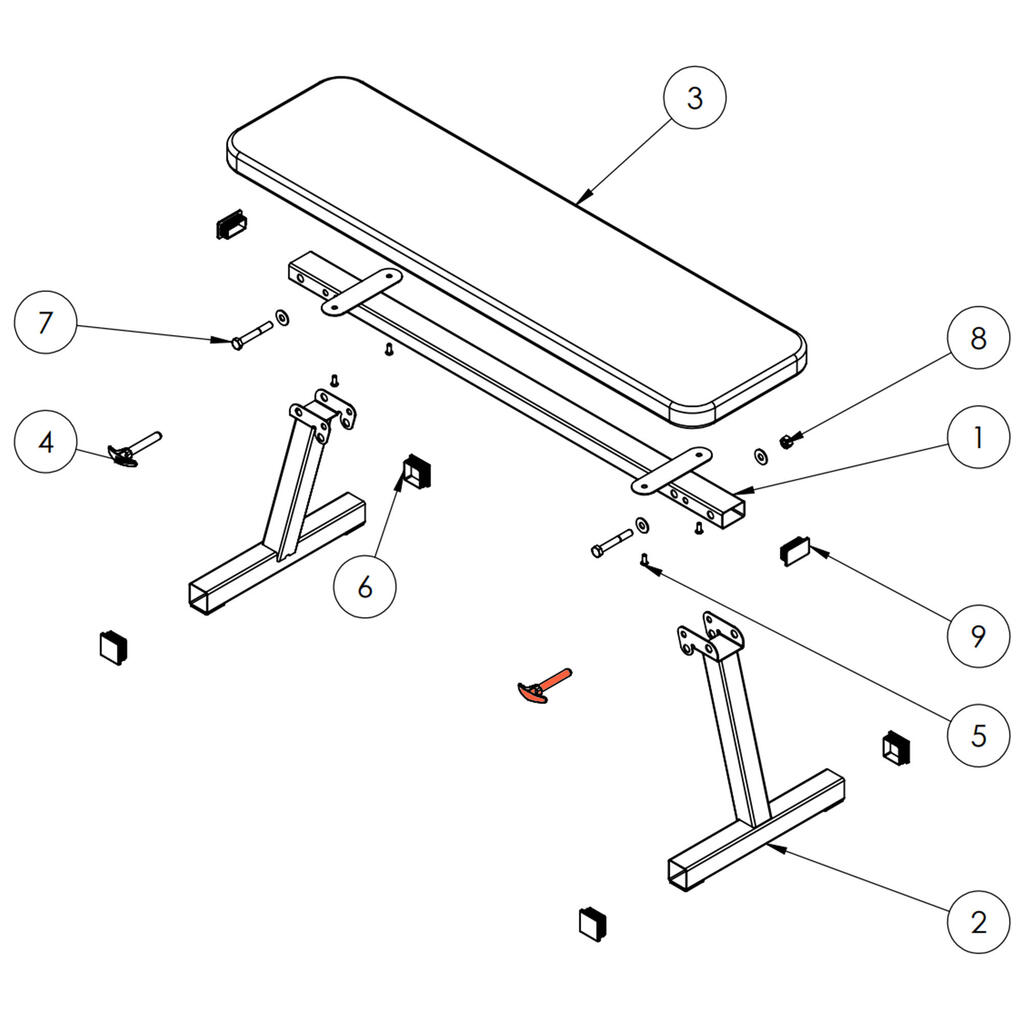 3
7
8
4
1
6
9
5
2