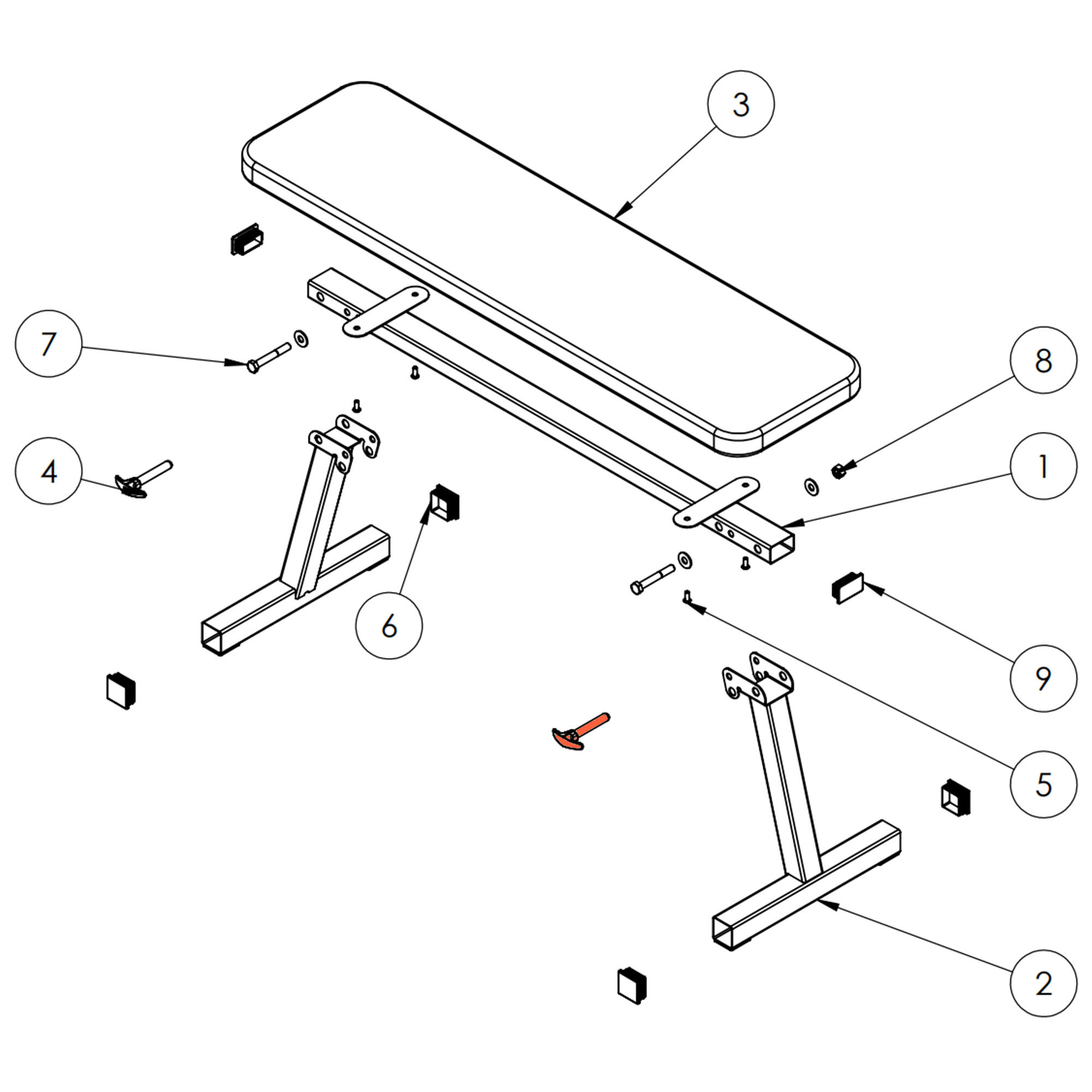 3

7

8

4

1

6

9

5

2