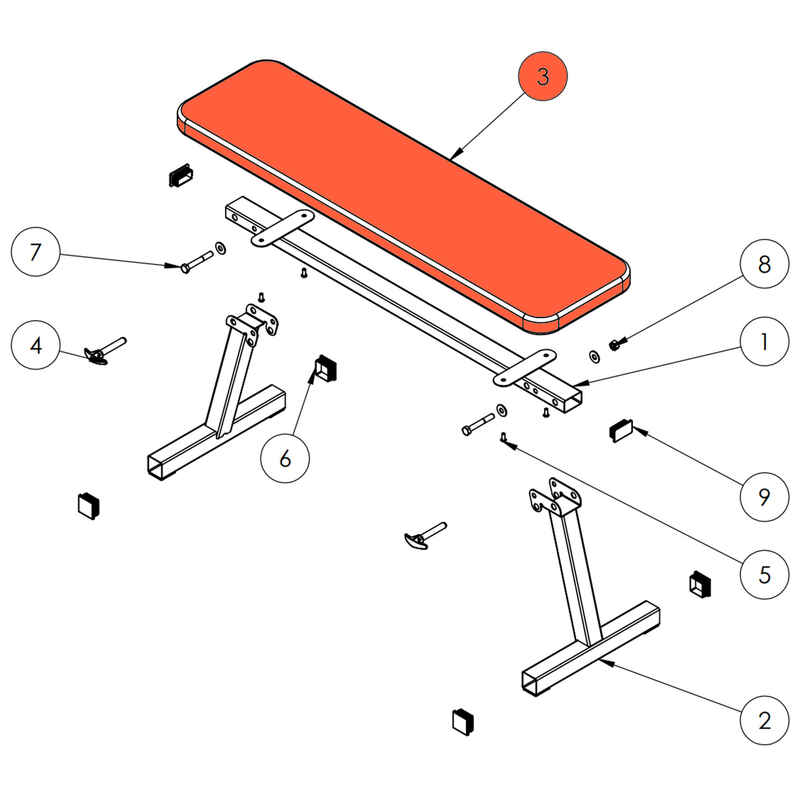 3
7
8
4
1
6
9
5
2