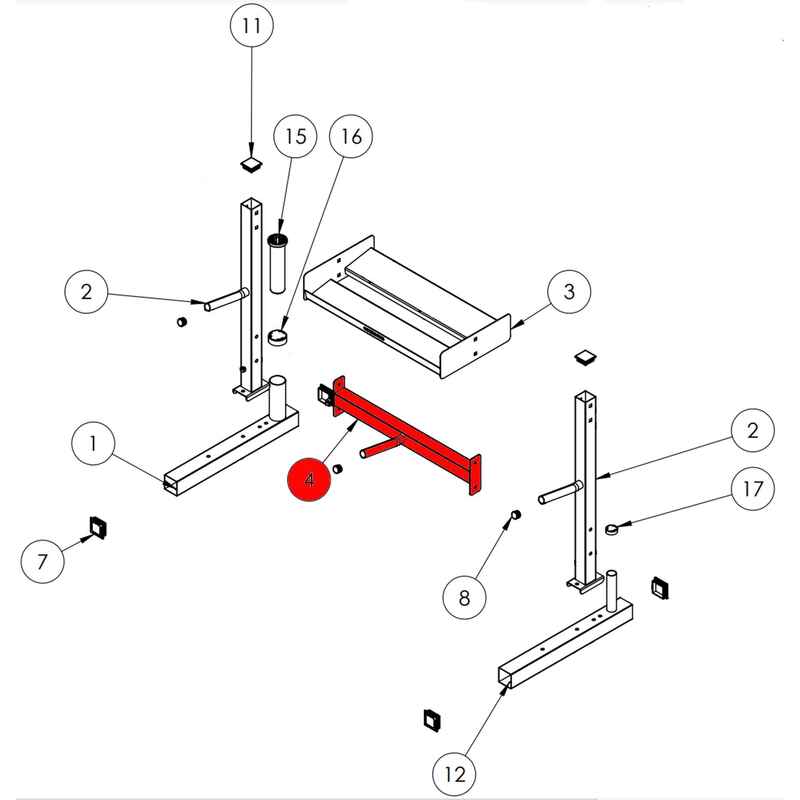 11
15
16
2
3
1
4
2
17
7
8
12