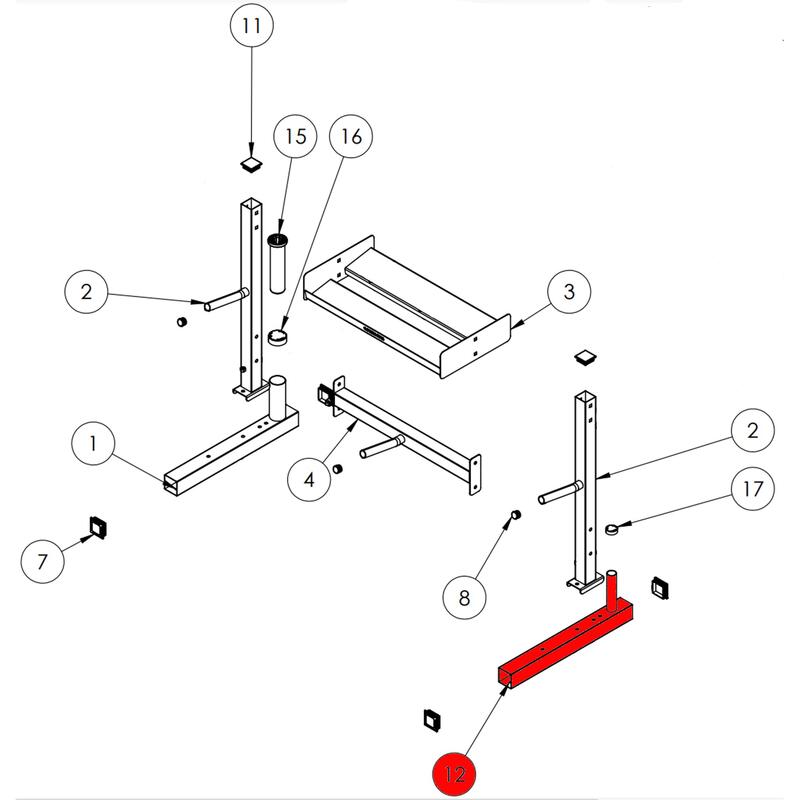 11
15
16
2
3
1
4
2
17
7
8
12