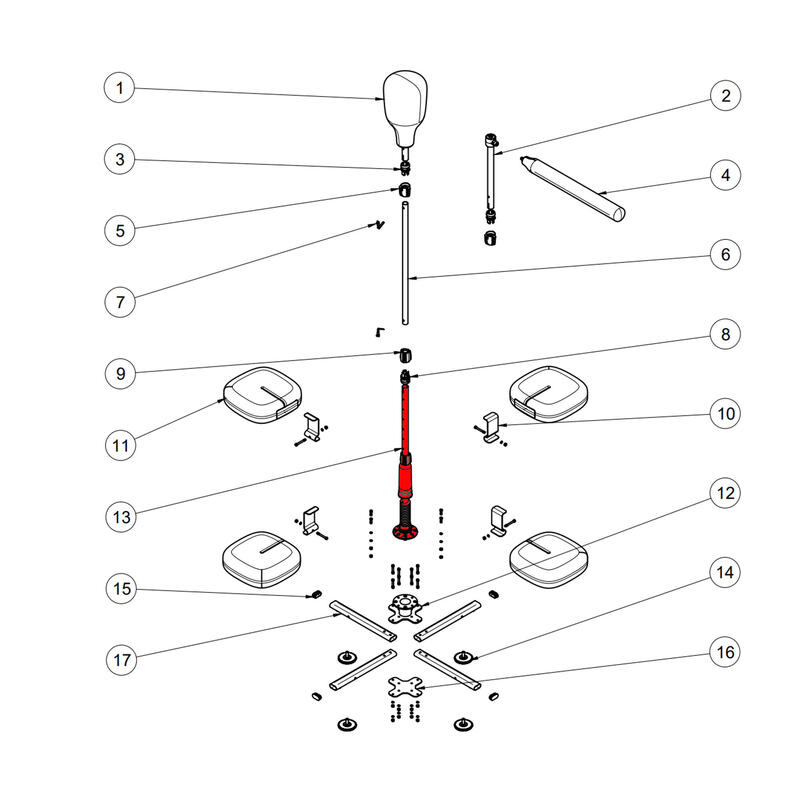 1
2
3
4
5
6
7
8
9
10
11
12
13
14
15
16
17