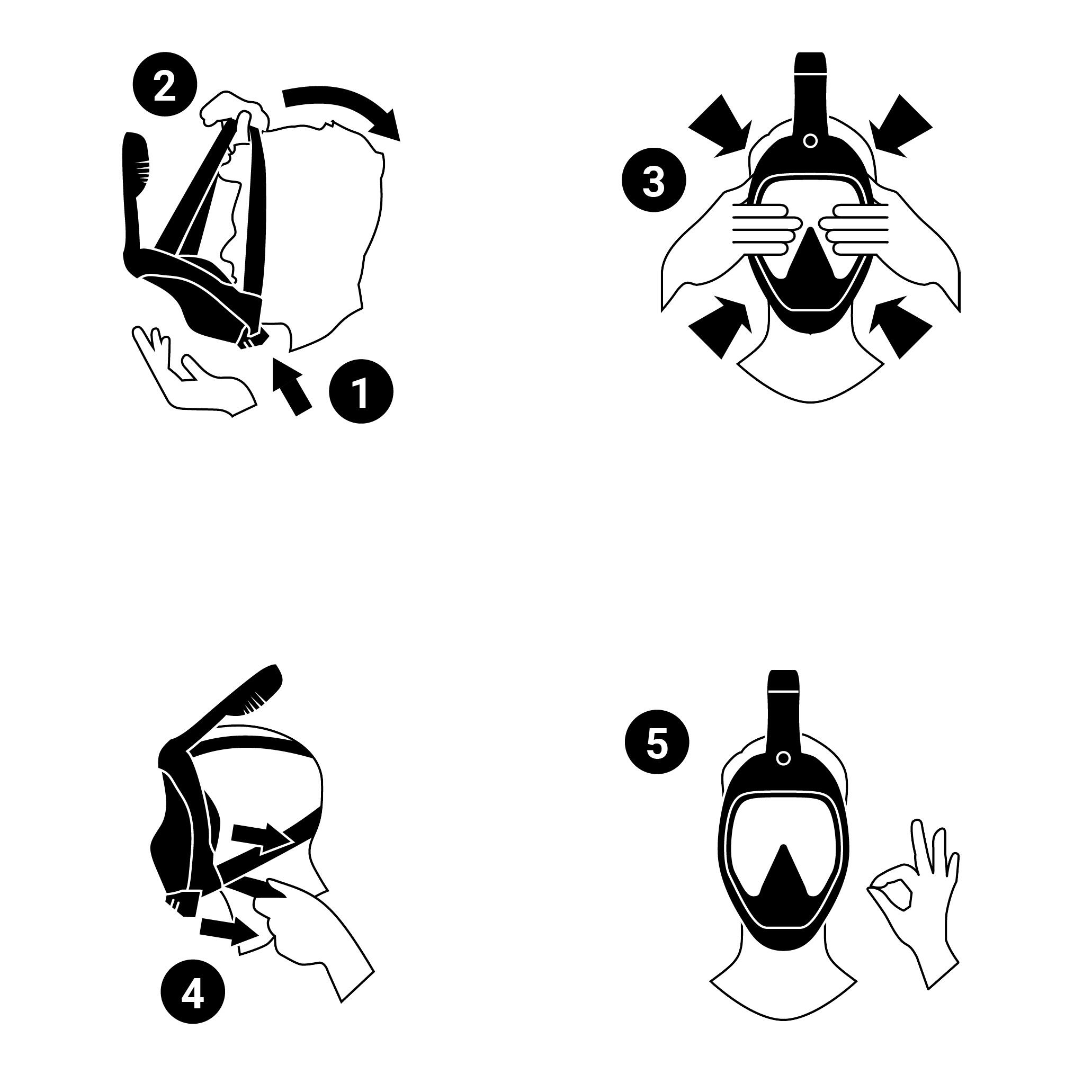 2

1

3

4

5