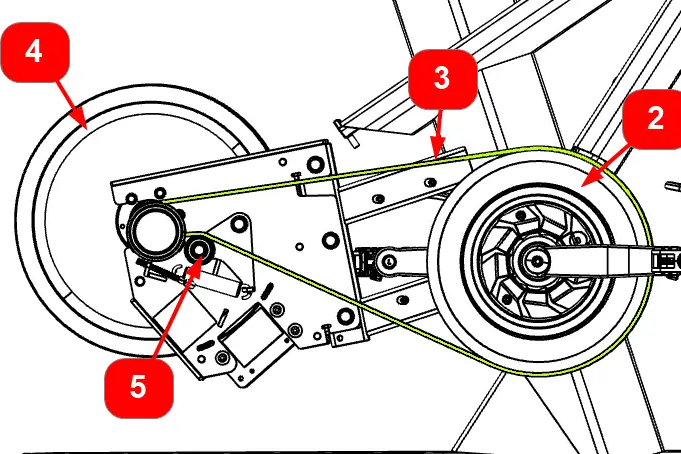 4
3
2
5