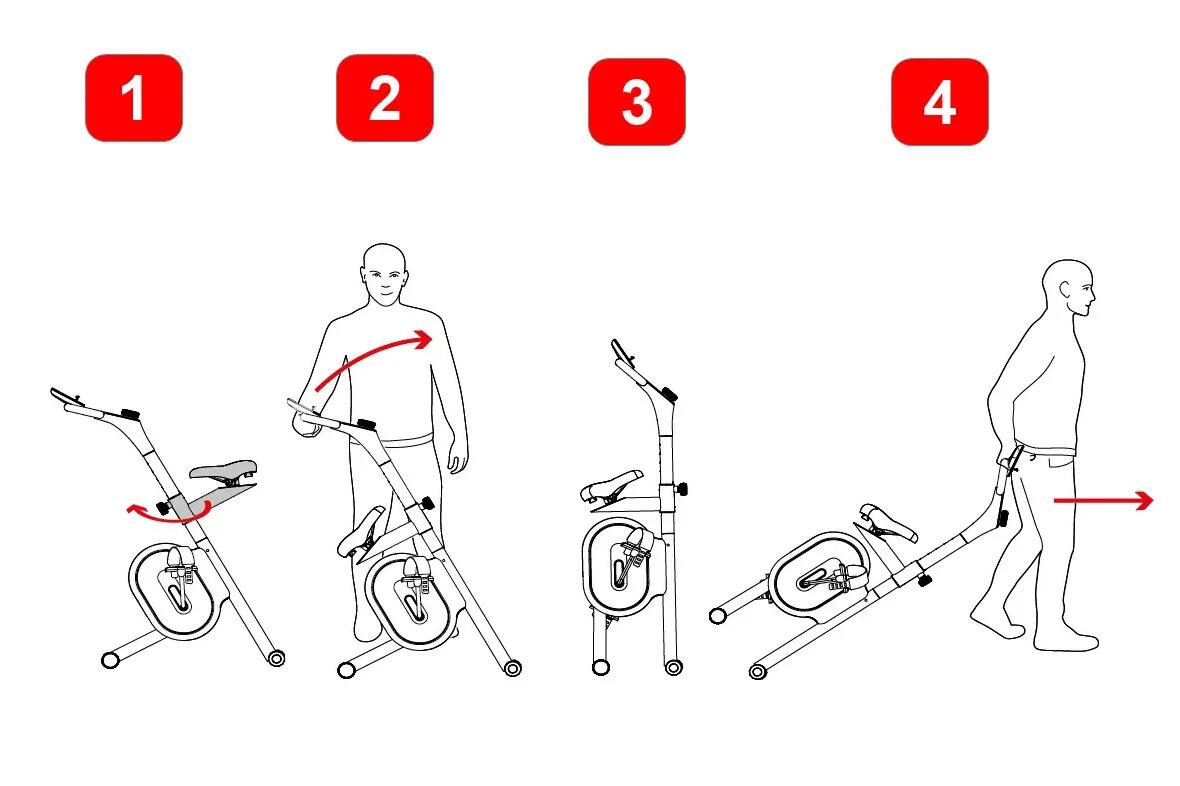 1

2

3

4