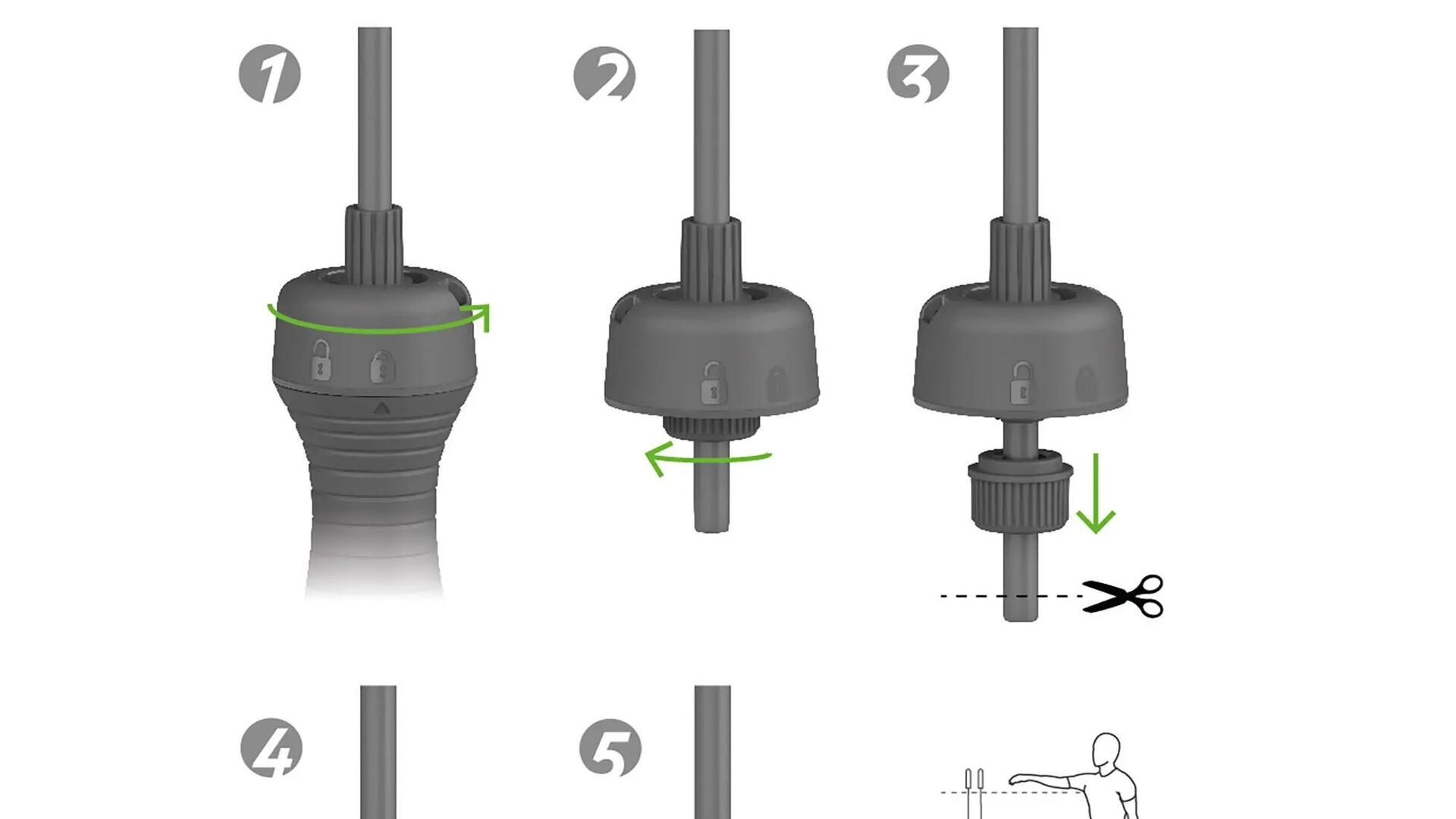 1

2

3

4

5