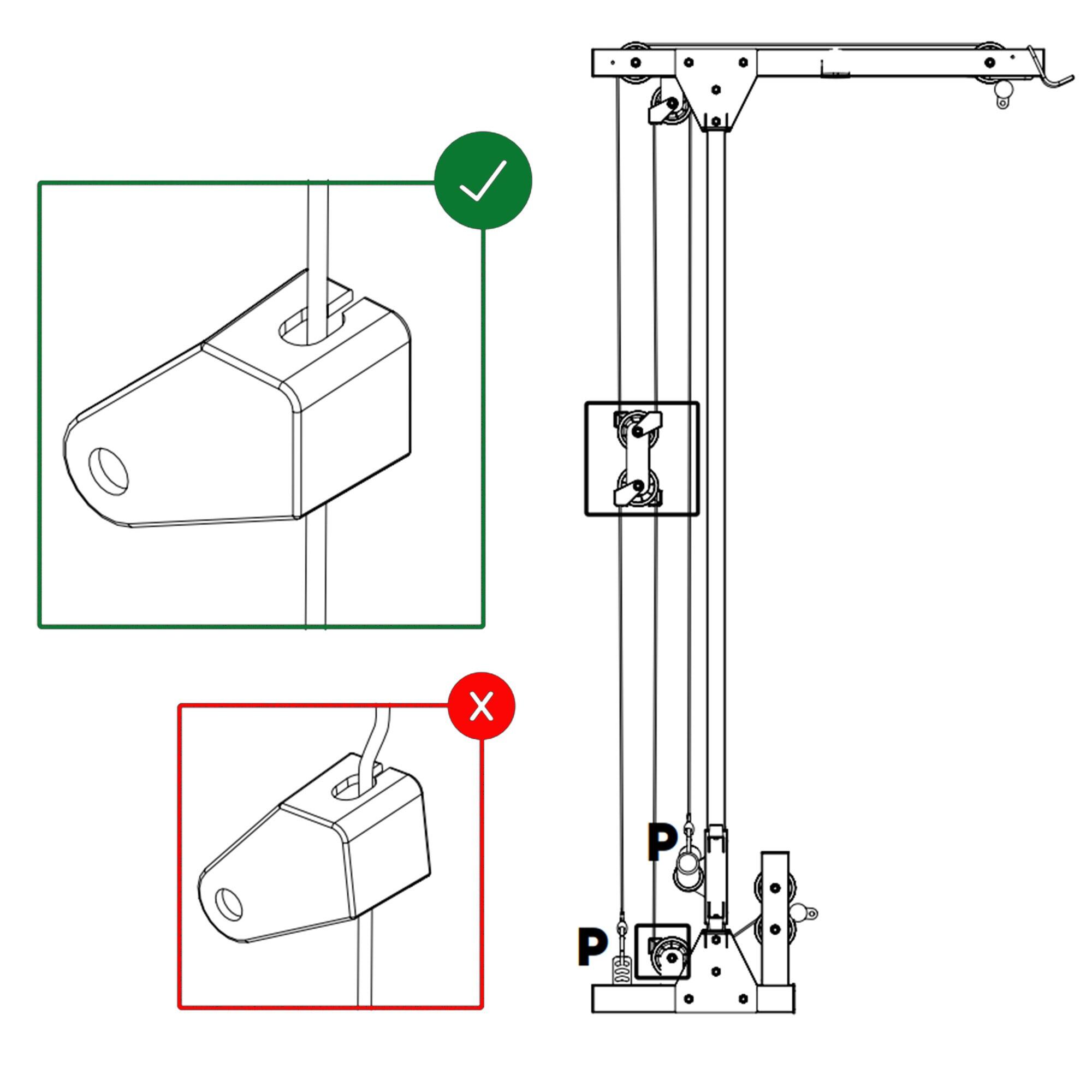 P

P