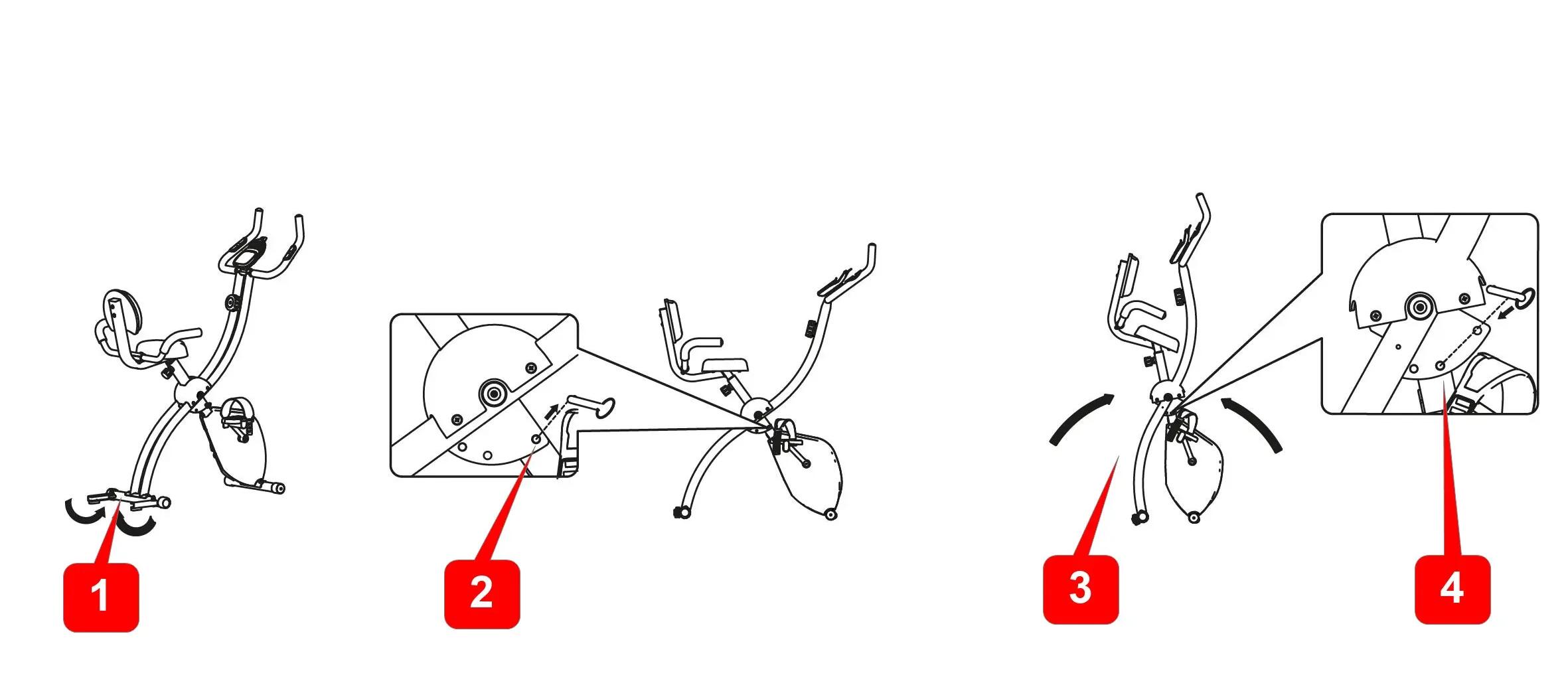 1

2

3

4