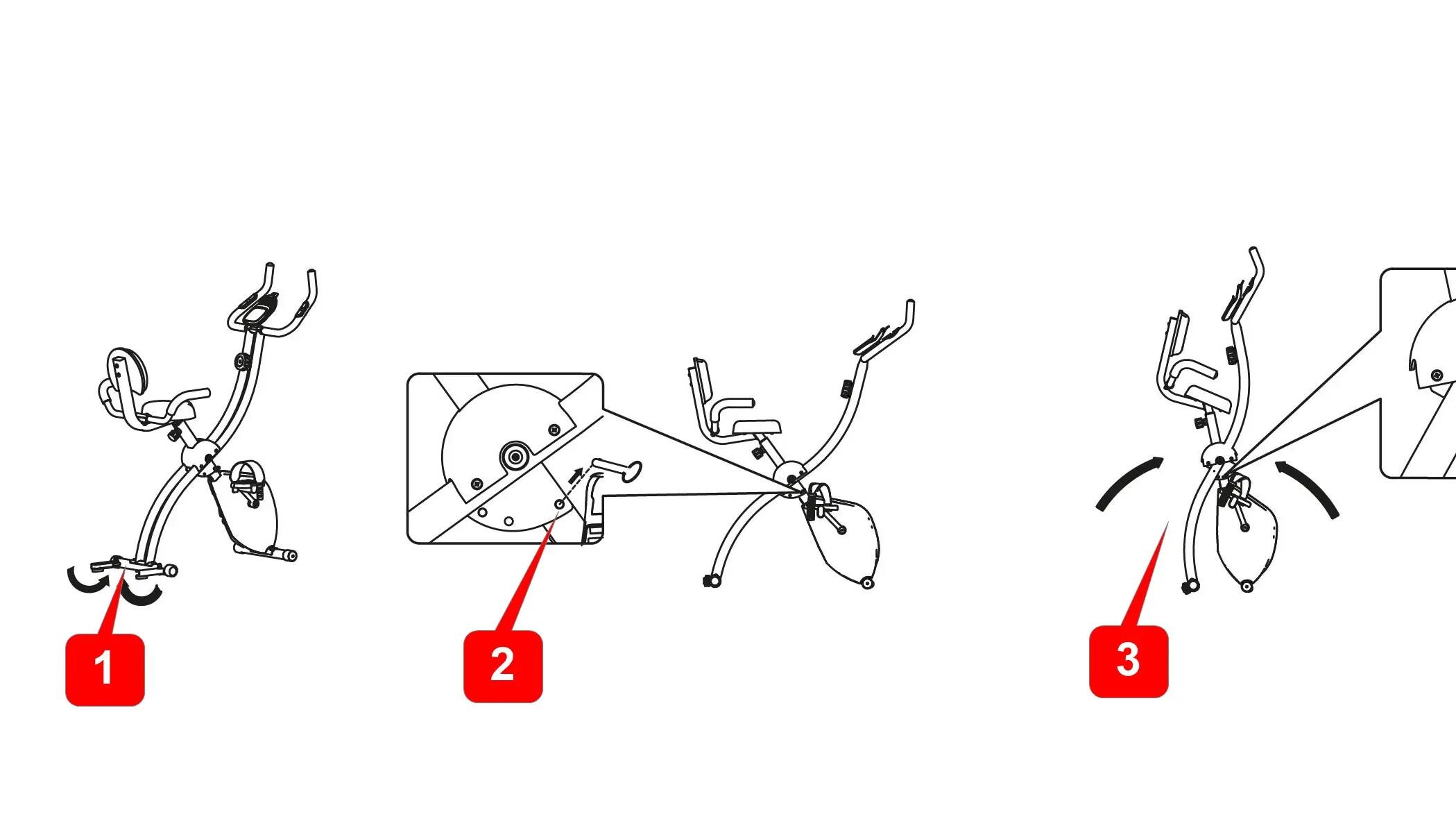 1

2

3