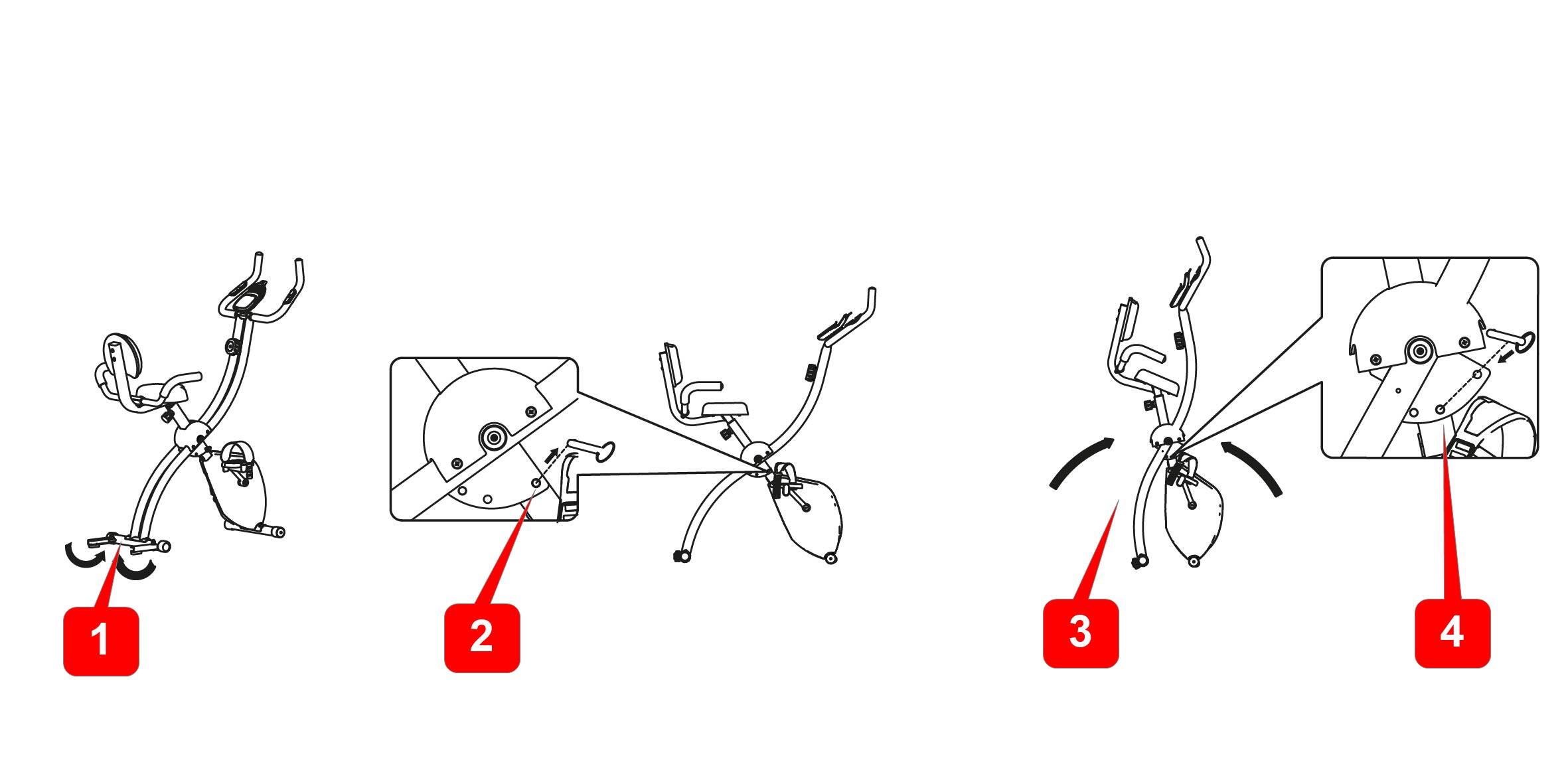 1

2

3

4