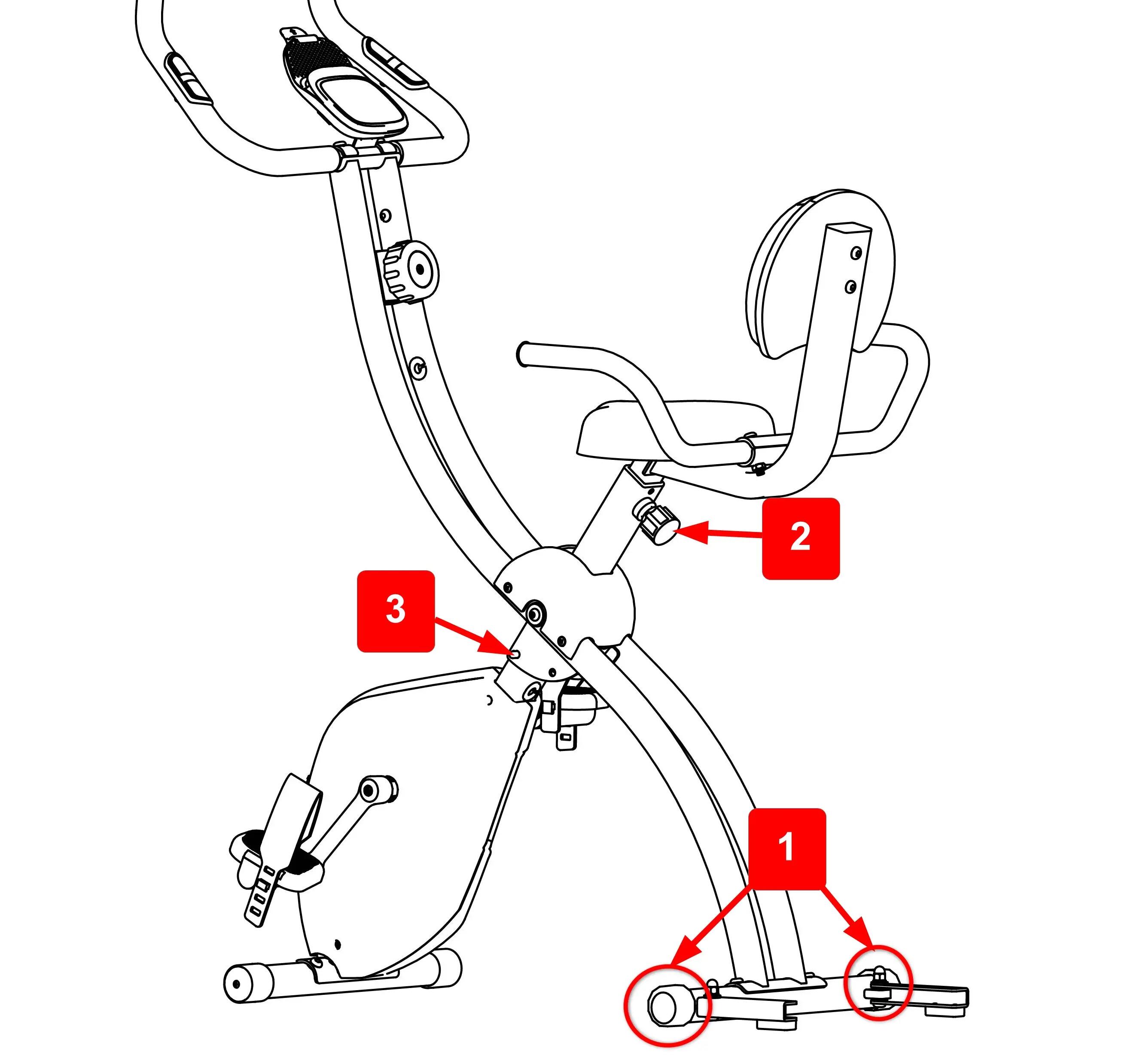 2

3

1