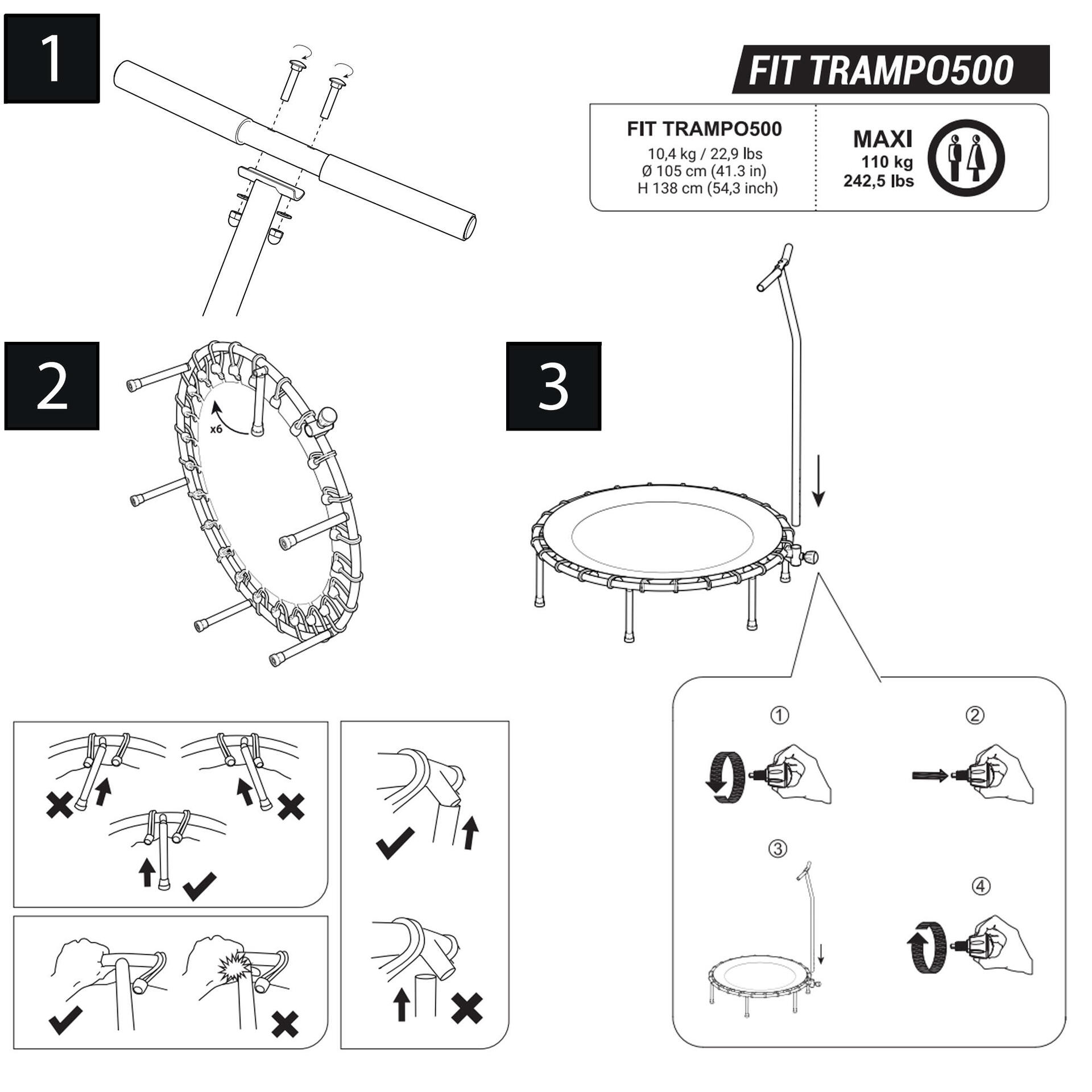 1

FIT TRAMPO500

FIT TRAMPO500
10,4 kg / 22,9 lbs
Ø 105 cm (41.3 in)
H 138 cm (54,3 inch)

MAXI
110 kg
242,5 lbs

2

x6

3

①

②

③

④