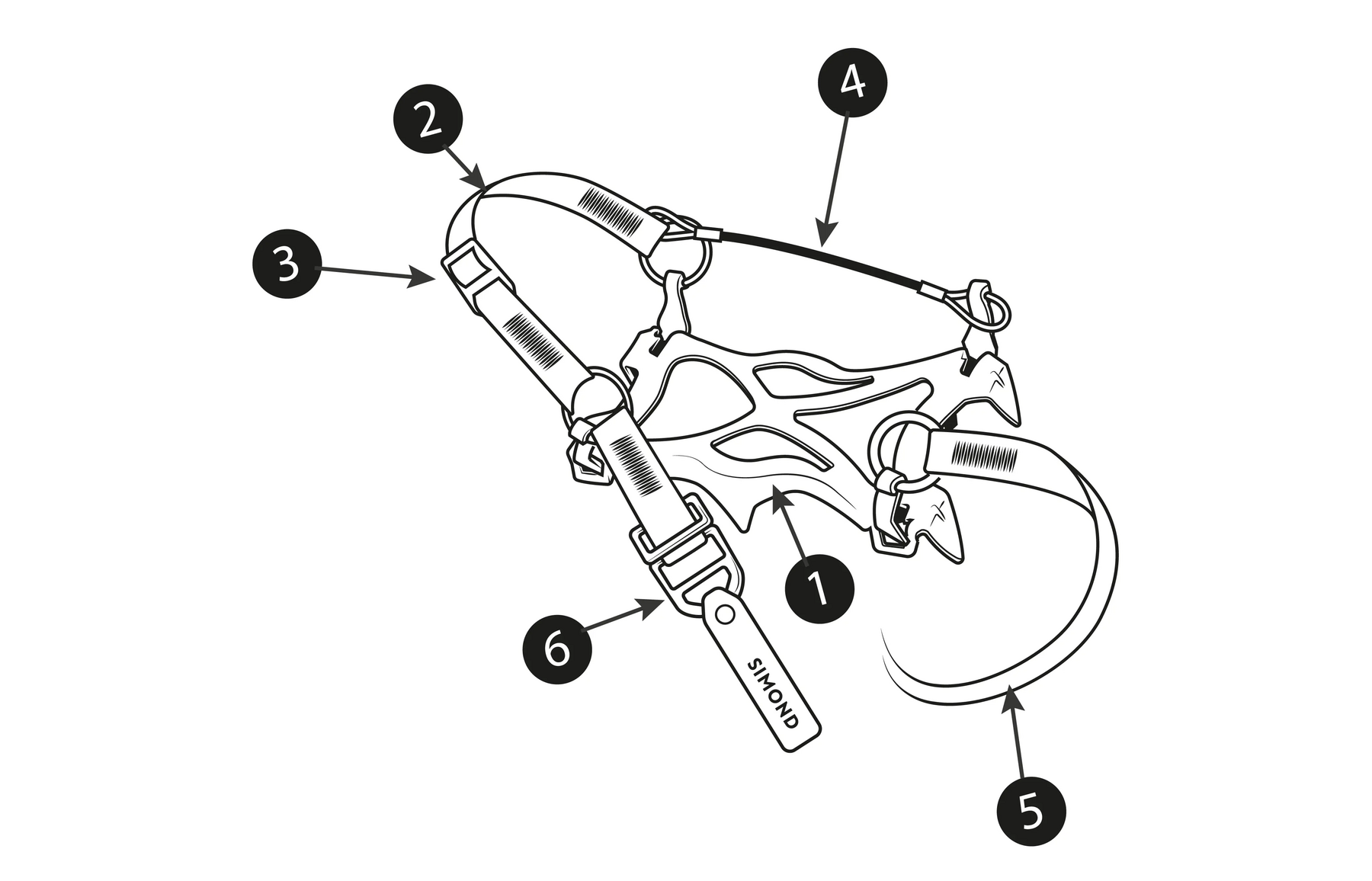 4
2
3
1
6
SIMOND
5