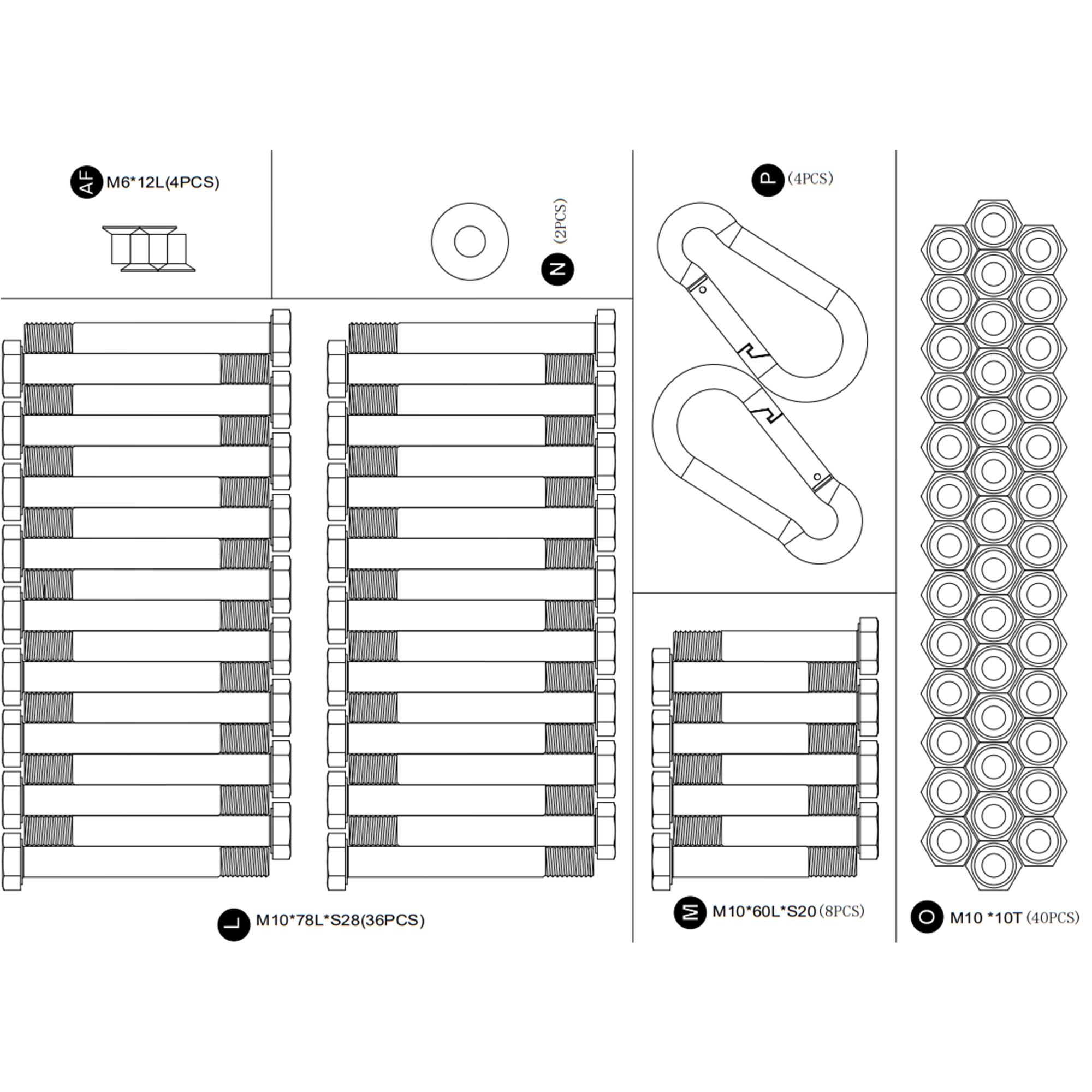 AF M6*12L(4PCS)

N (2PCS)

P (4PCS)

L M10*78L*S28(36PCS)

M M10*60L*S20 (8PCS)

O M10 *10T (40PCS)