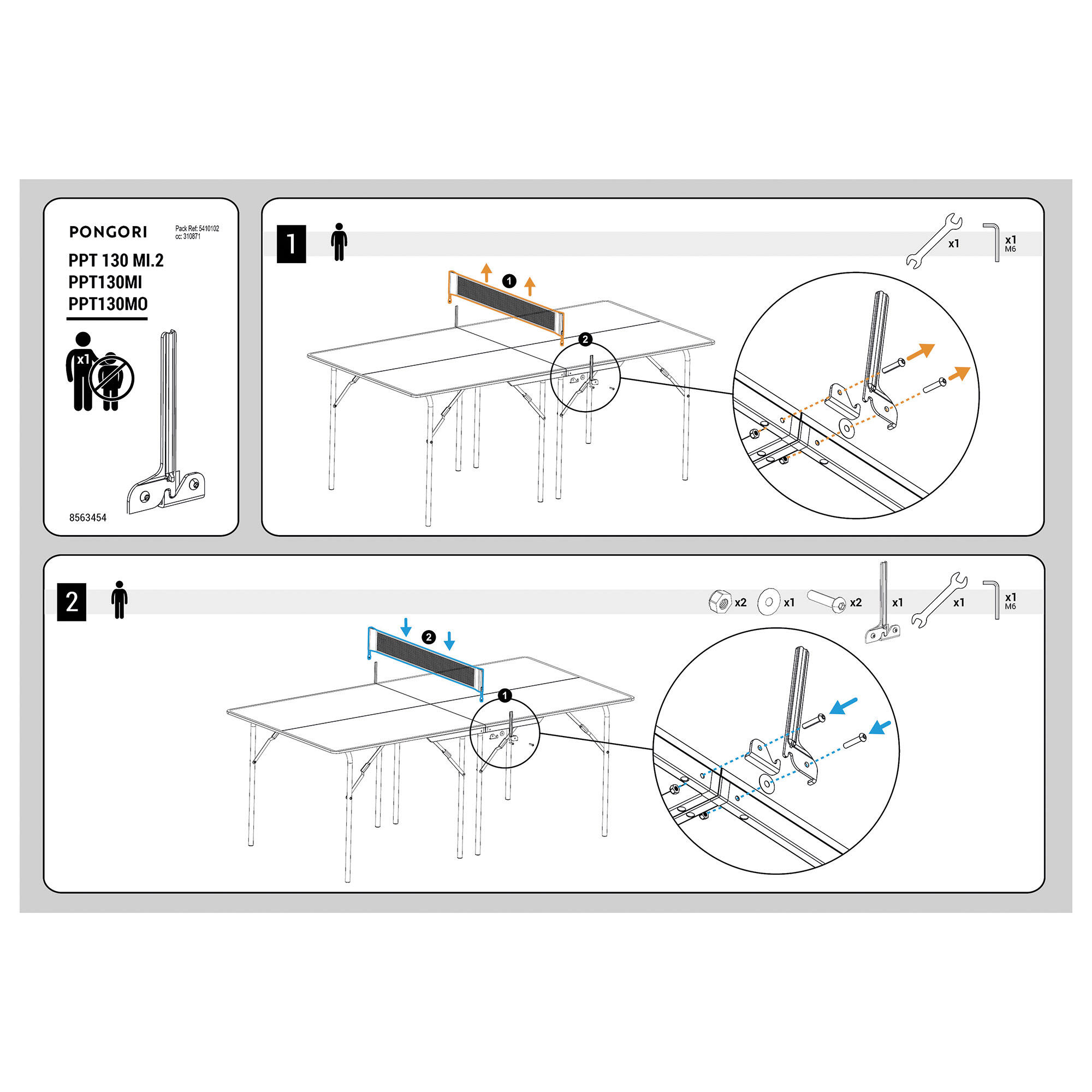 PONGORI

Pack Ref: 5410102
cc: 310871

PPT 130 MI.2
PPT130MI
PPT130MO

x1

8563454

1

x1

x1
M6

1

2

2

x2

x1

x2

x1

x1

x1
M6

2

1