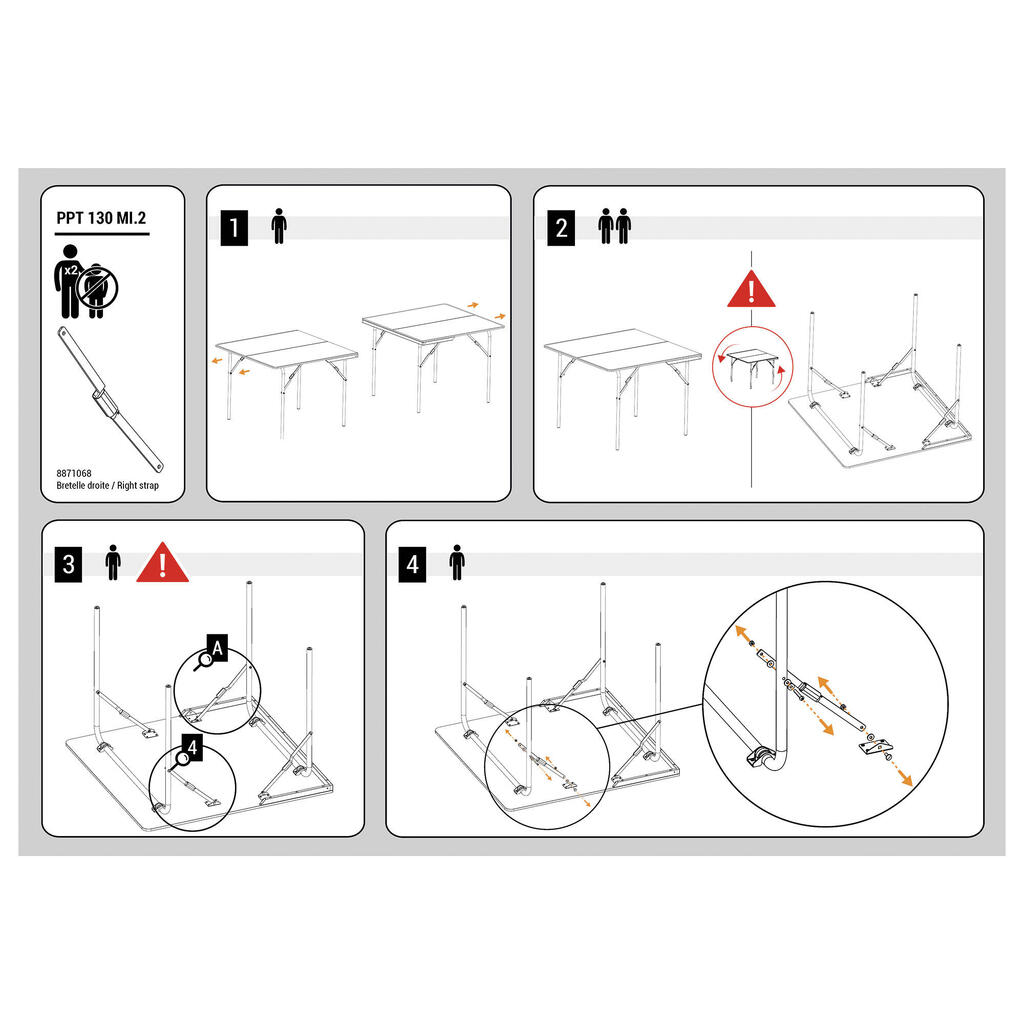 PPT 130 MI.2

x2

8871068
Bretelle droite / Right strap

1

2

3

A

4

4