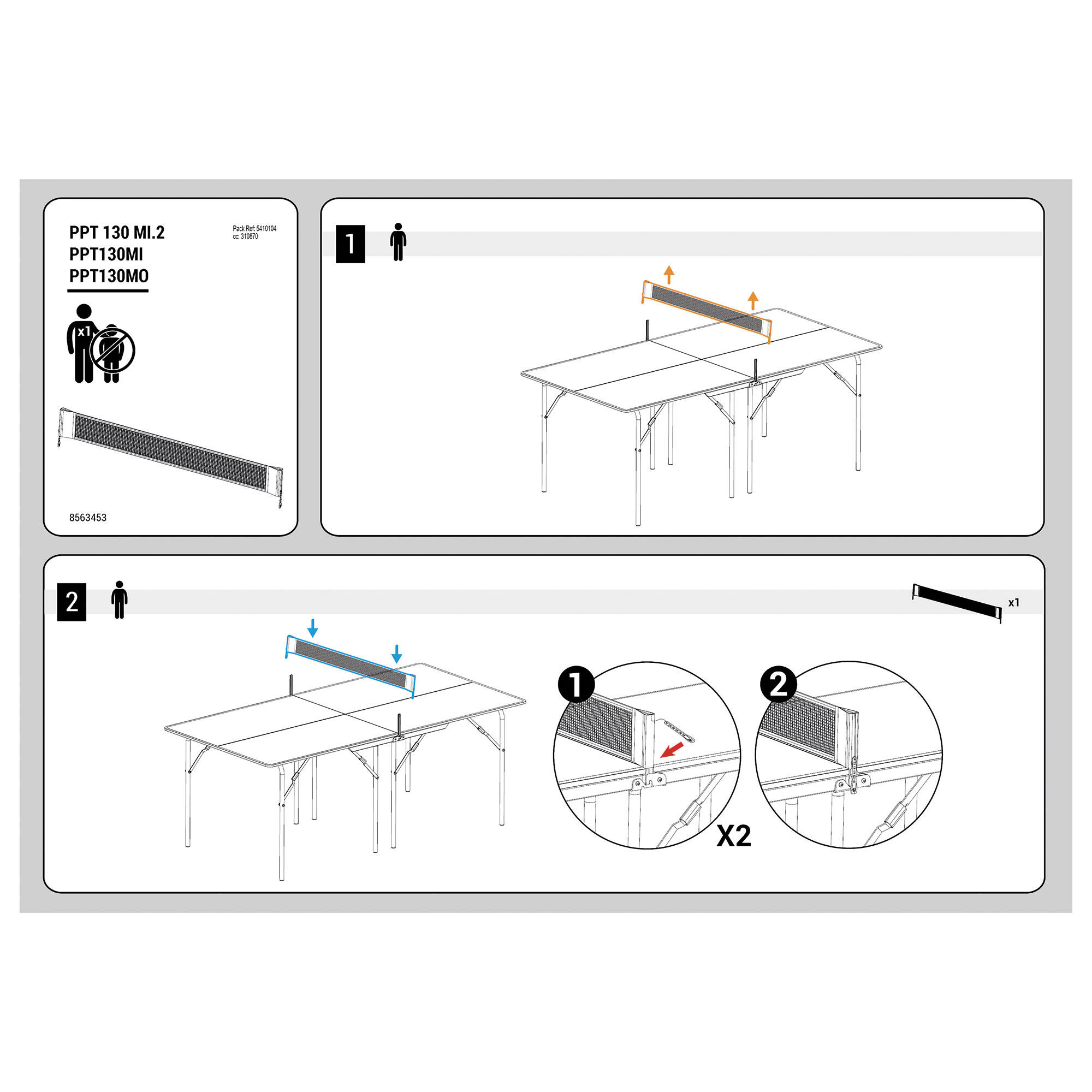 PPT 130 MI.2
PPT130MI
PPT130MO

Pack Ref: 5410104
cc: 310870

x1

8563453

1

2

x1

1

X2

2