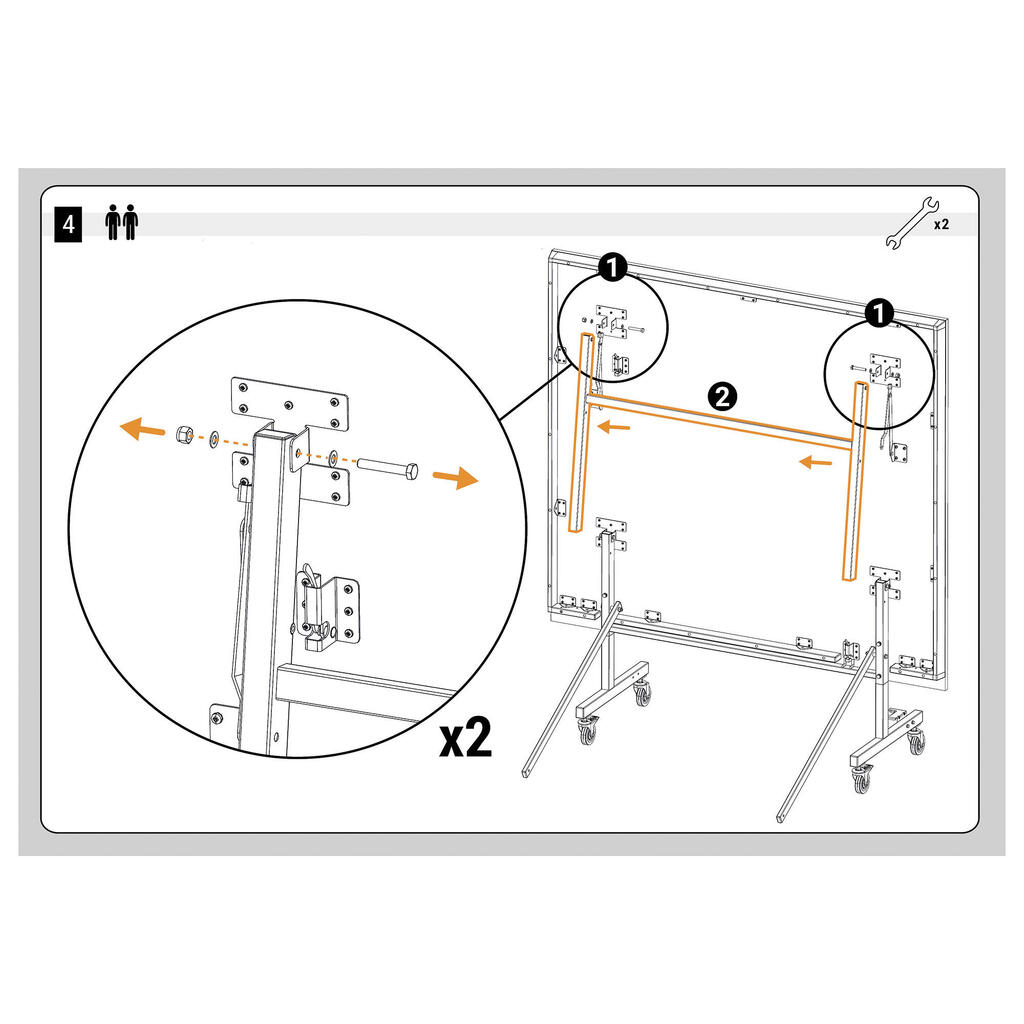 4

x2

1

1

2

x2