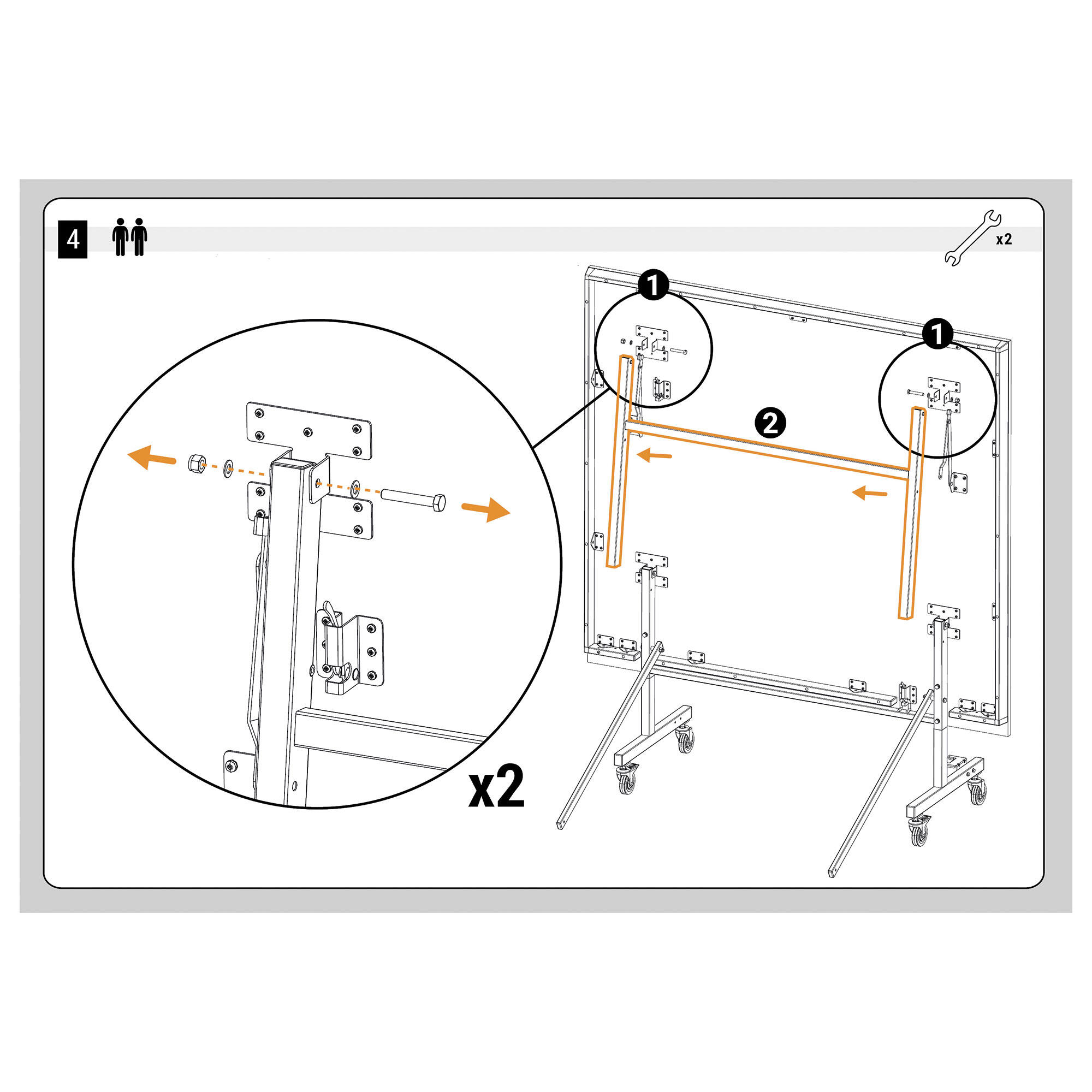 4

x2

1

1

2

x2