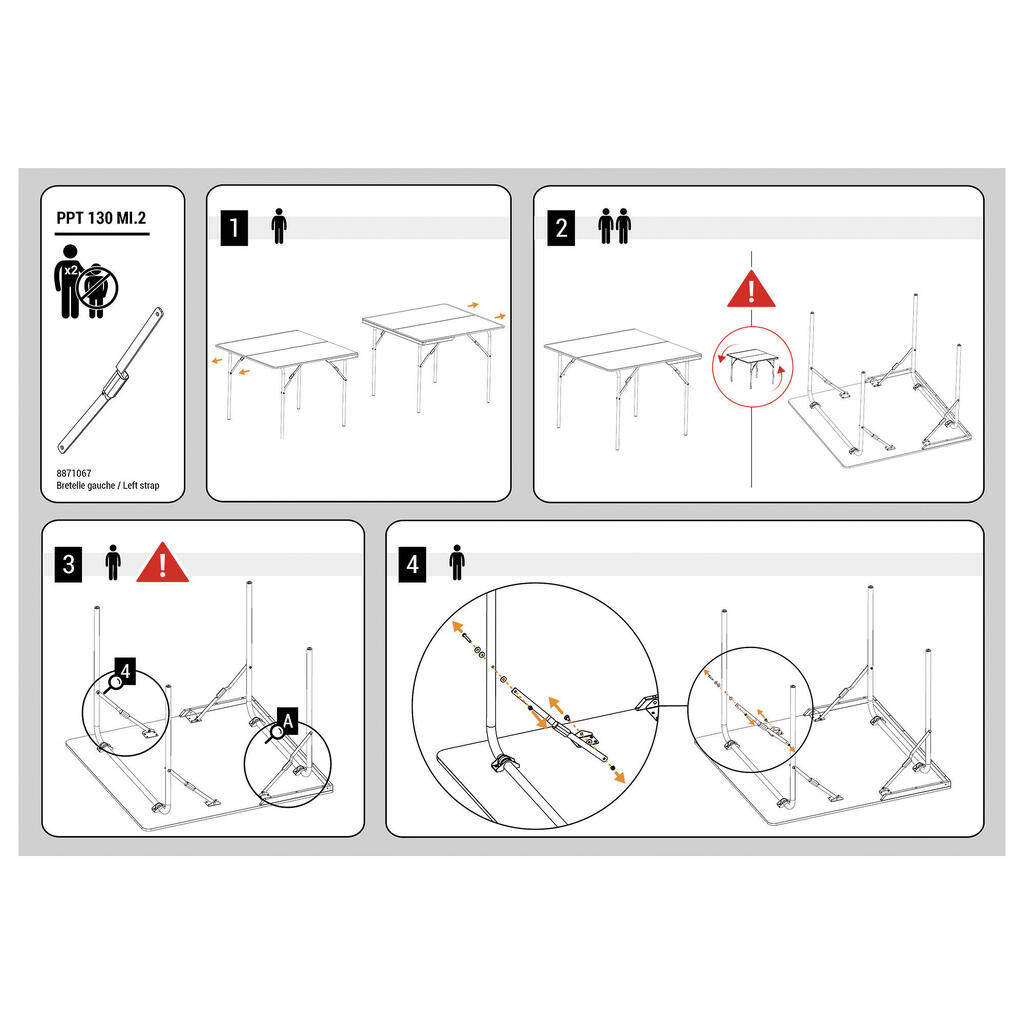 PPT 130 MI.2

x2

8871067
Bretelle gauche / Left strap

1

2

3

4

A

4