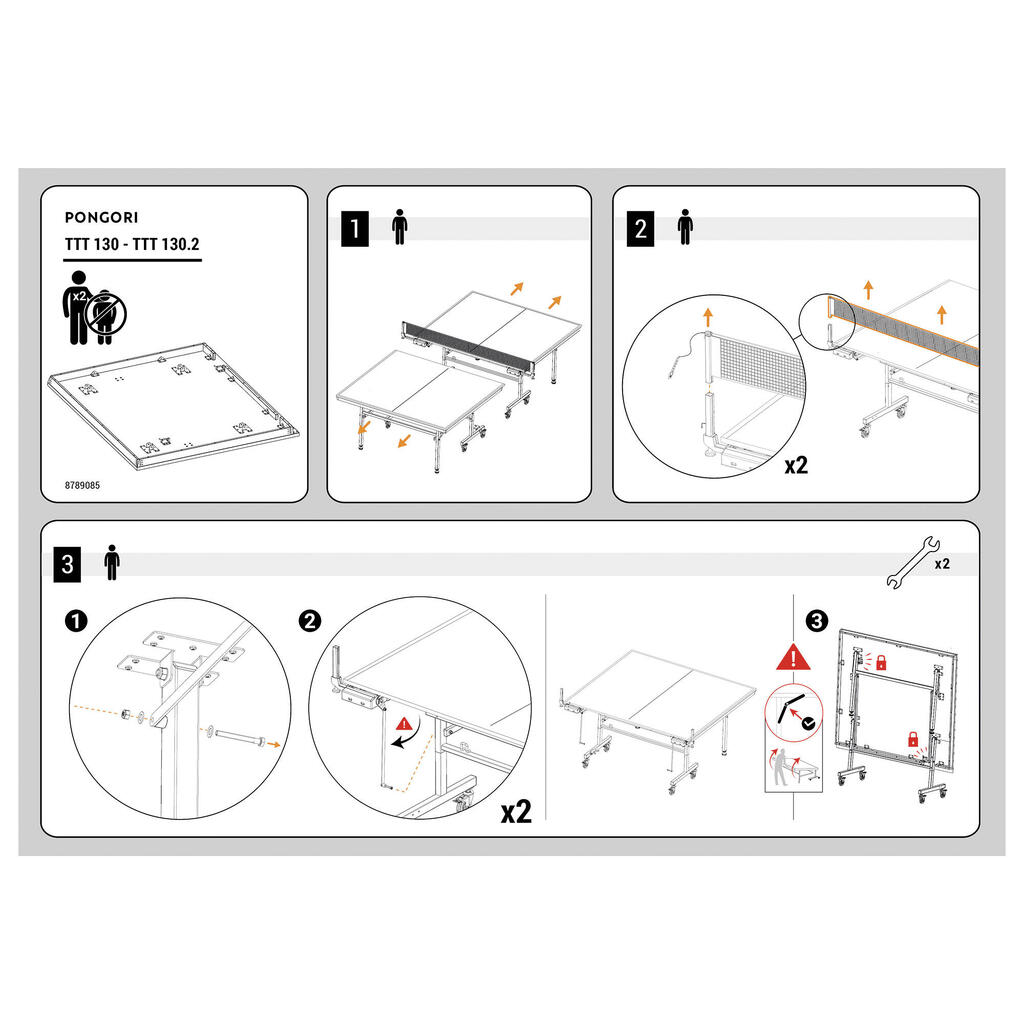 PONGORI

TTT 130 - TTT 130.2

x2

8789085

1

2

x2

3

x2

1

2

x2

3