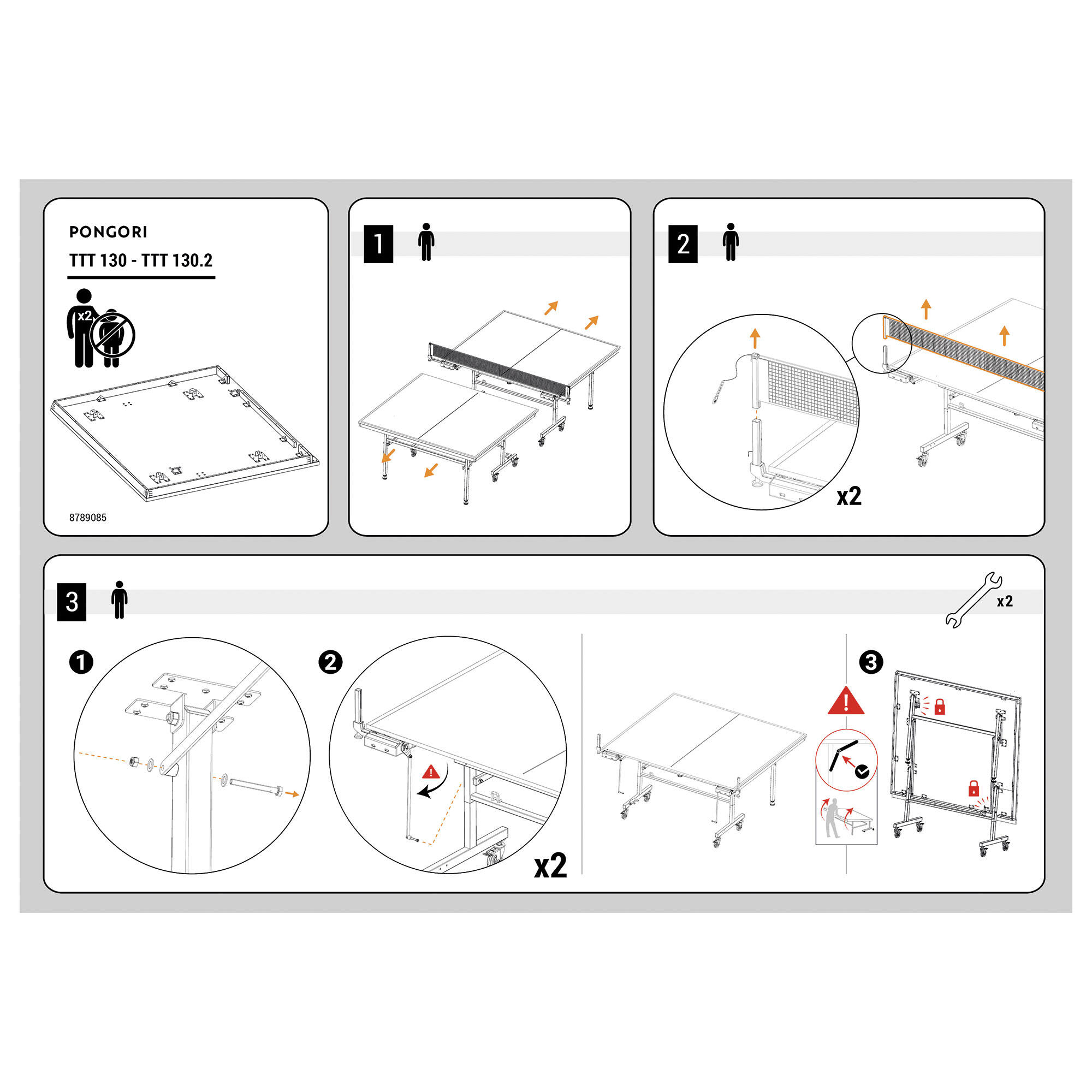 PONGORI

TTT 130 - TTT 130.2

x2

8789085

1

2

x2

3

x2

1

2

x2

3