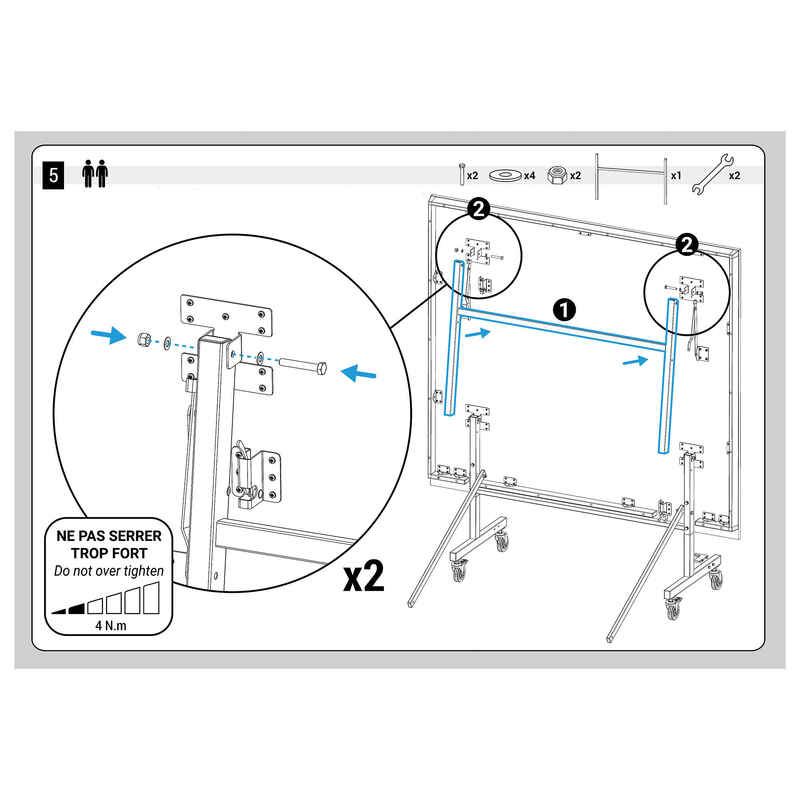 5

x2 x4 x2 x1 x2

2

2

1

NE PAS SERRER TROP FORT
Do not over tighten

4 N.m

x2