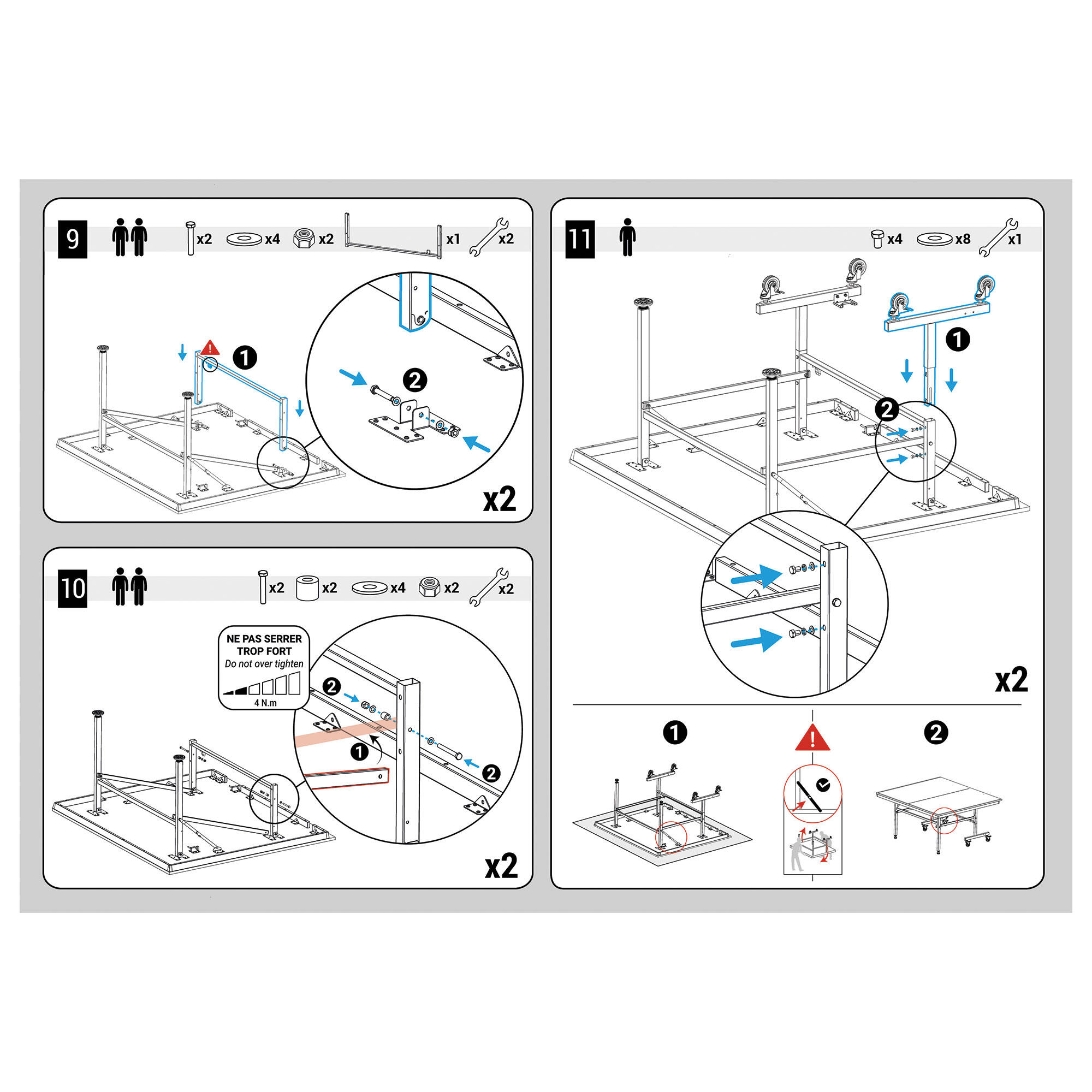 9

x2 x4 x2 x1 x2

1

2

x2

10

x2 x2 x4 x2 x2

NE PAS SERRER TROP FORT
Do not over tighten

4 N.m

2

1

2

x2

11

x4 x8 x1

1

2

x2

1

2