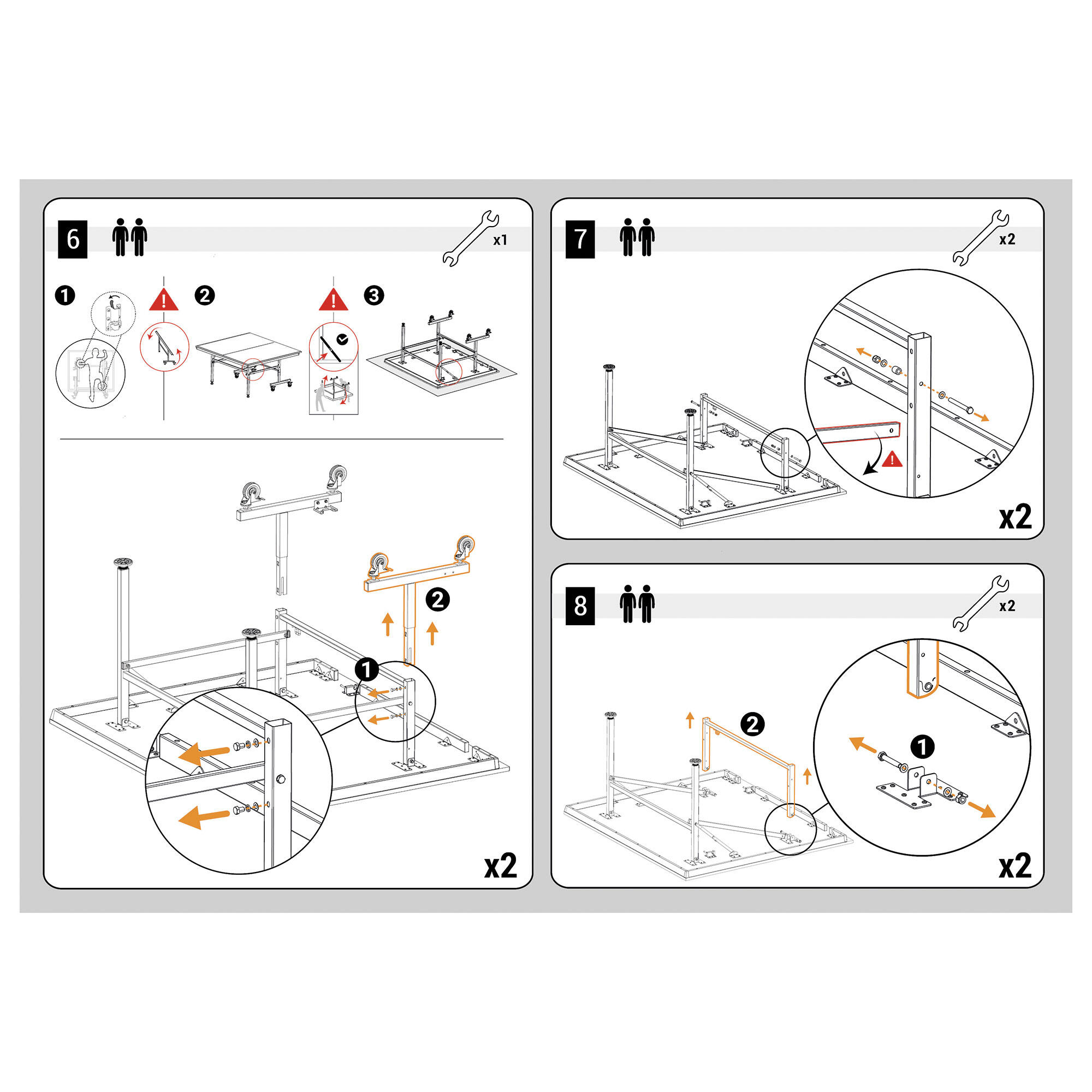 6

x1

1

2

3

2

1

x2

7

x2

x2

8

x2

2

1

x2