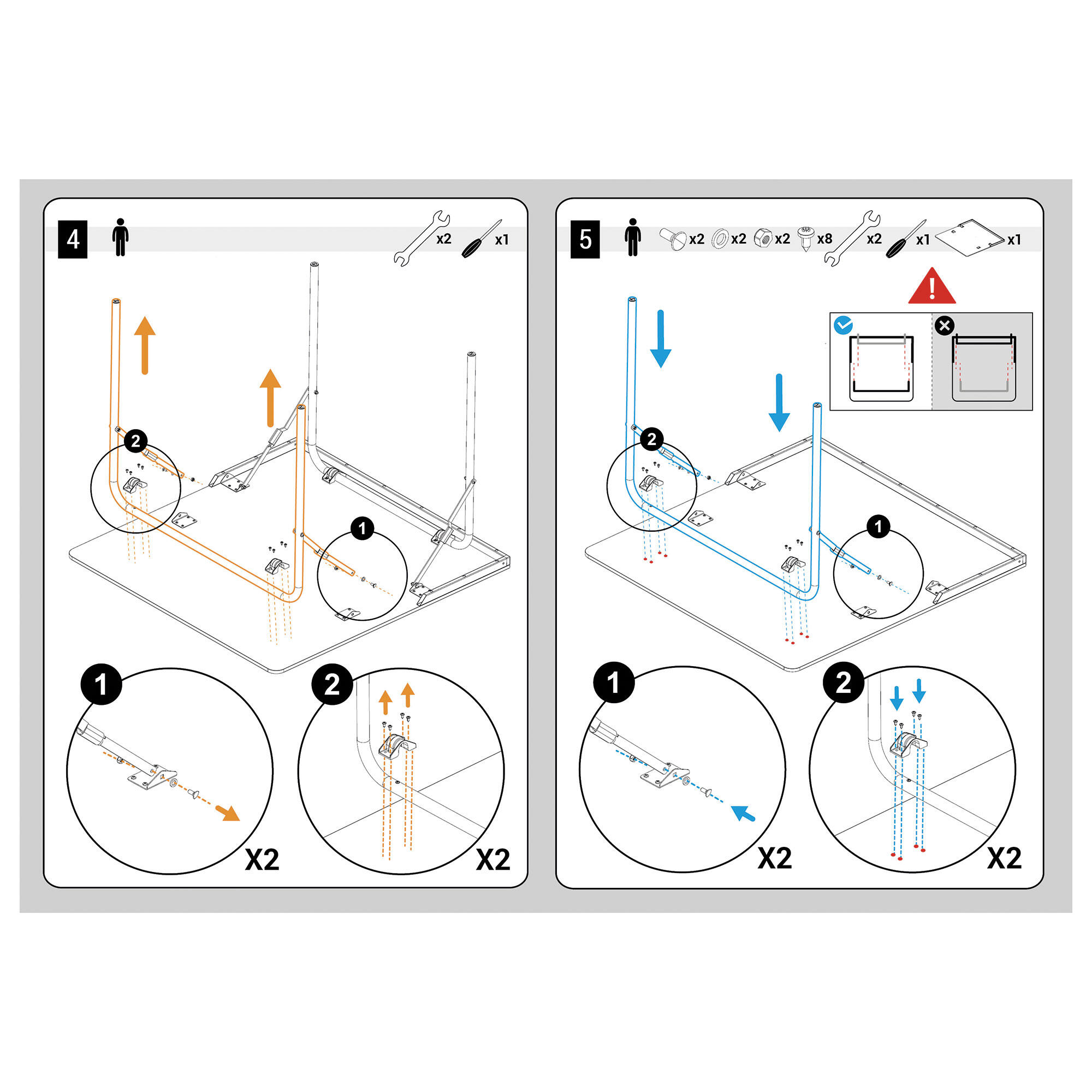 4

x2 x1

2

1

1

X2

2

X2

5

x2 x2 x2 x8 x2 x1 x1

2

1

1

X2

2

X2