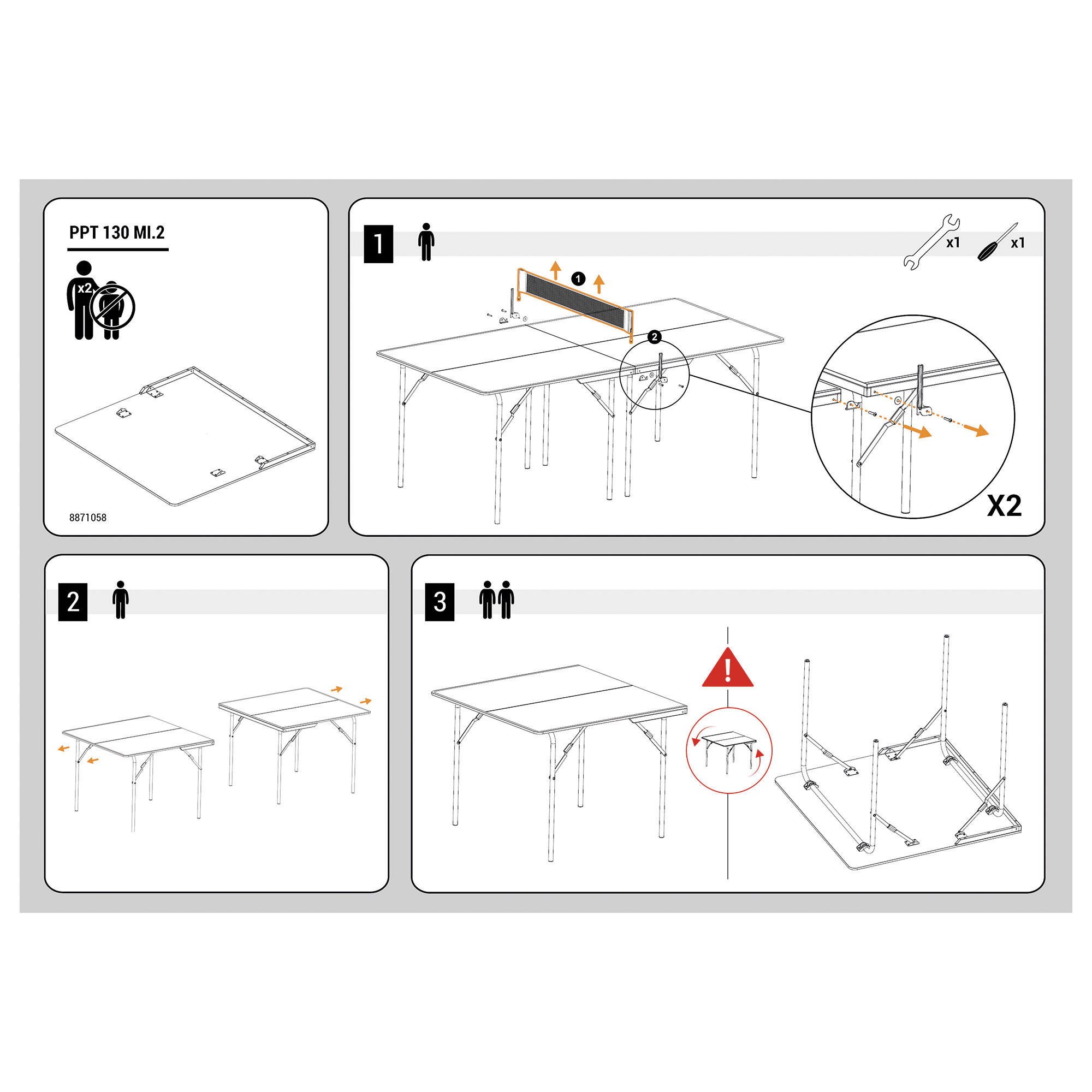 PPT 130 MI.2

x2

8871058

1

x1 x1

1

2

X2

2

3

!