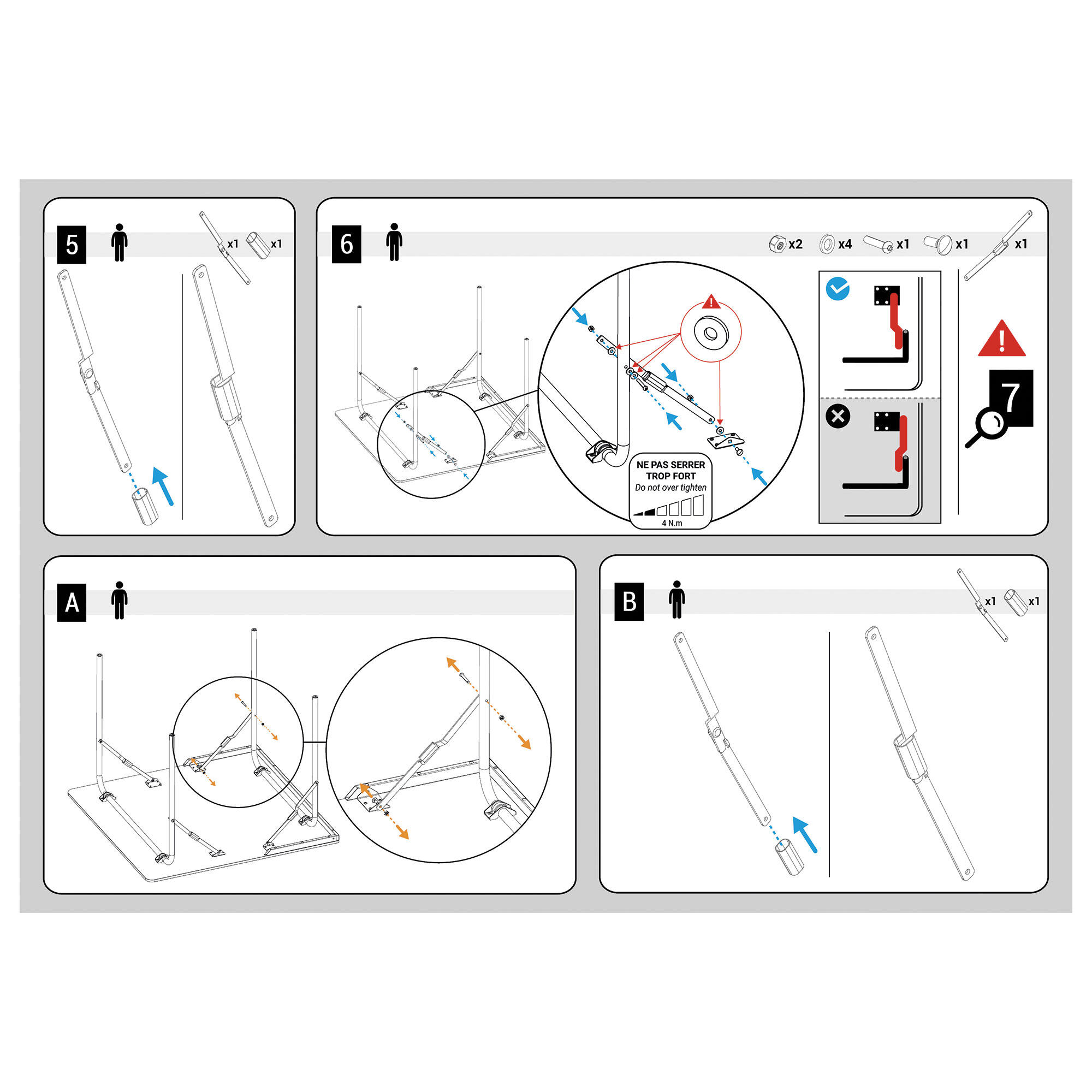 5

x1 x1

6

x2 x4 x1 x1 x1

NE PAS SERRER TROP FORT
Do not over tighten

4 N.m

7

A

B

x1 x1