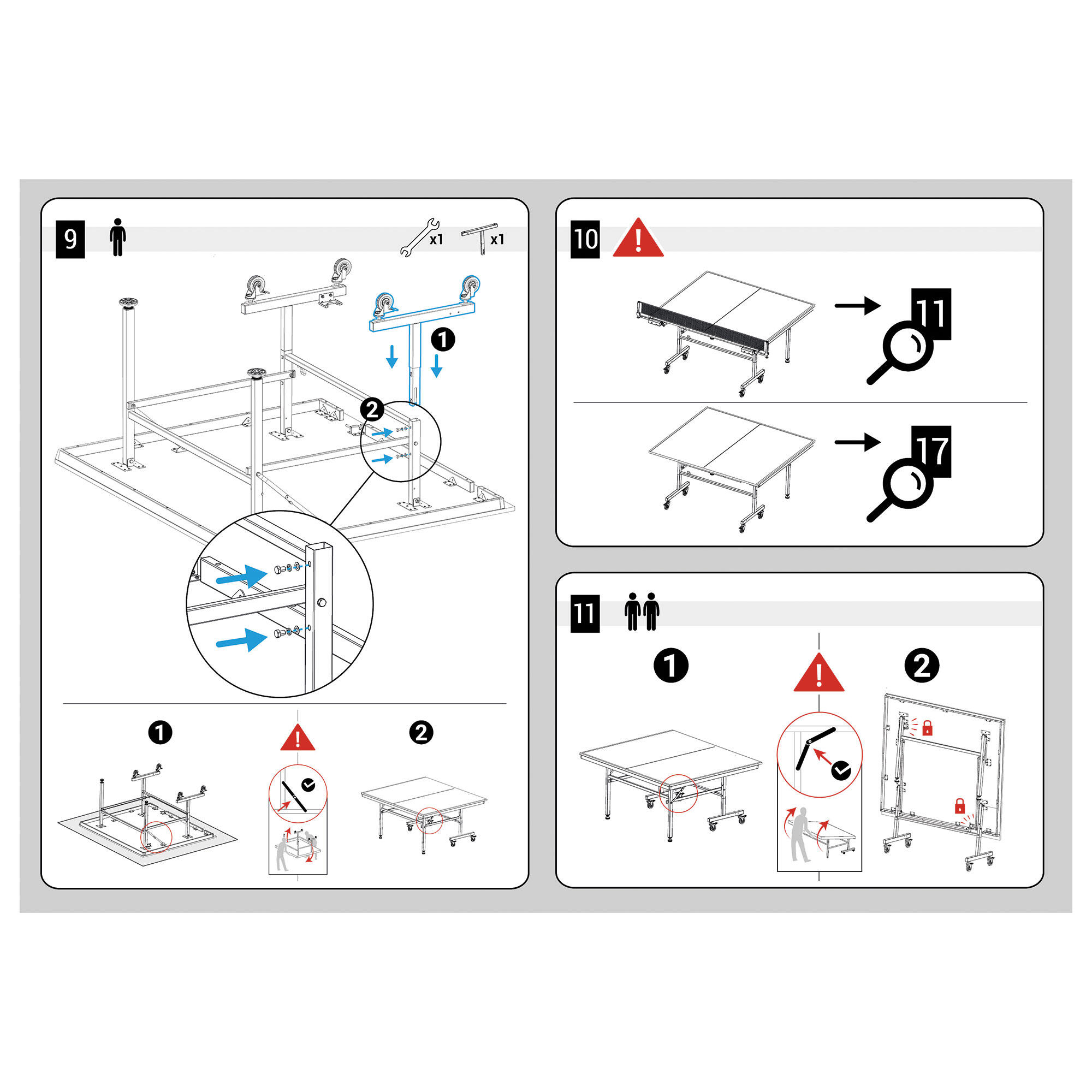 9

x1 x1

1

2

1

2

10

11

17

11

1

2