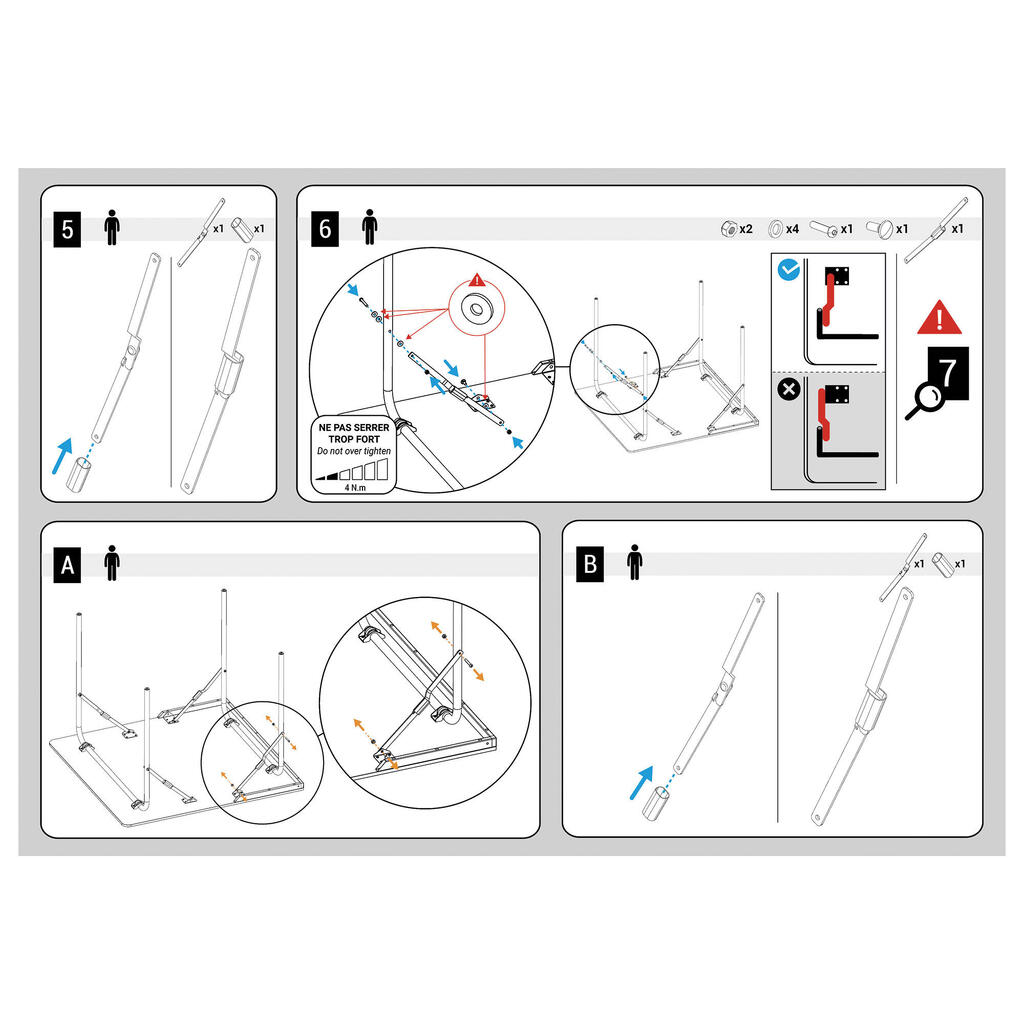 5

x1 x1

6

x2 x4 x1 x1 x1

NE PAS SERRER TROP FORT
Do not over tighten
4 N.m

7

A

B

x1 x1