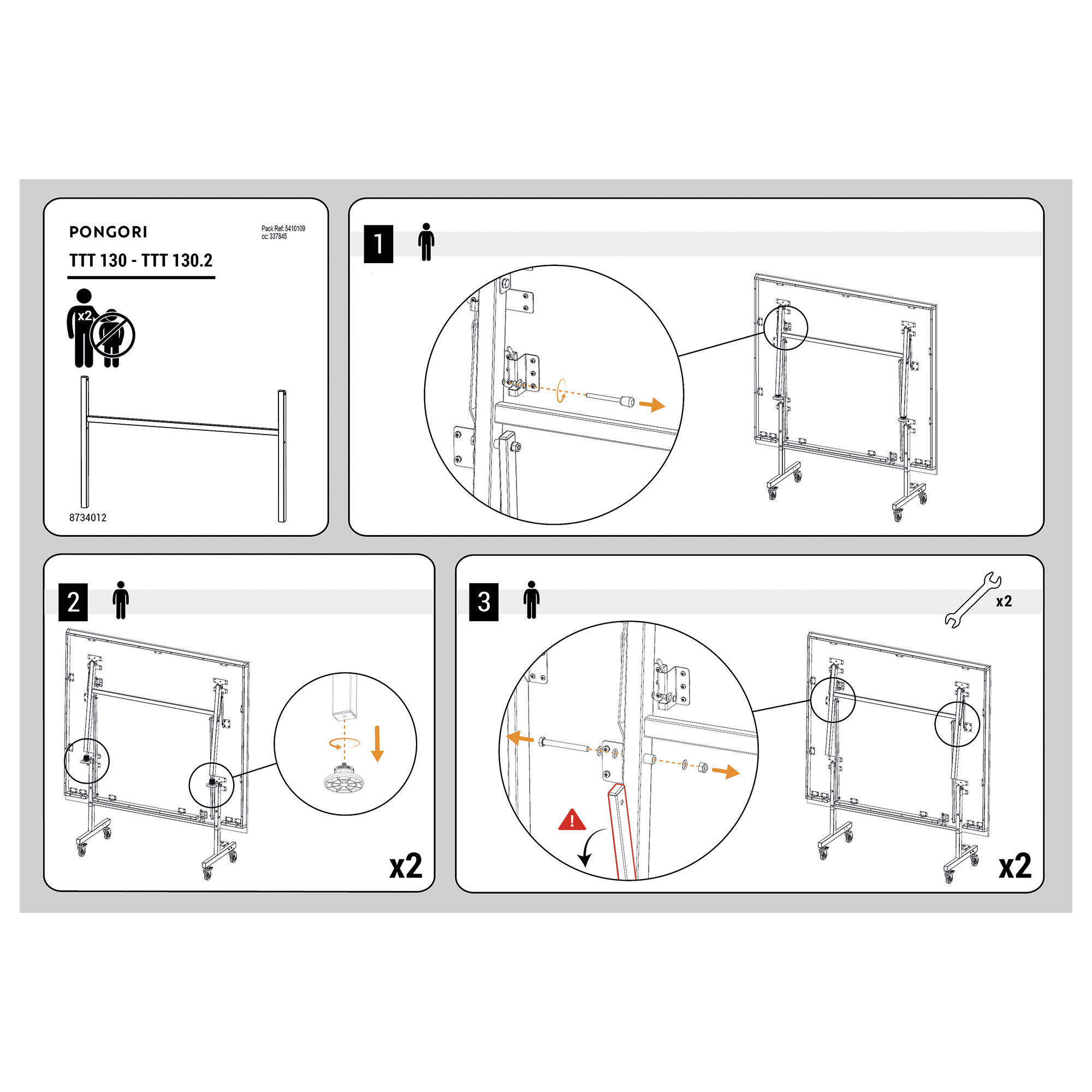 PONGORI

Pack Ref: 5410109
cc: 337845

TTT 130 - TTT 130.2

x2

8734012

1

2

x2

3

x2

x2