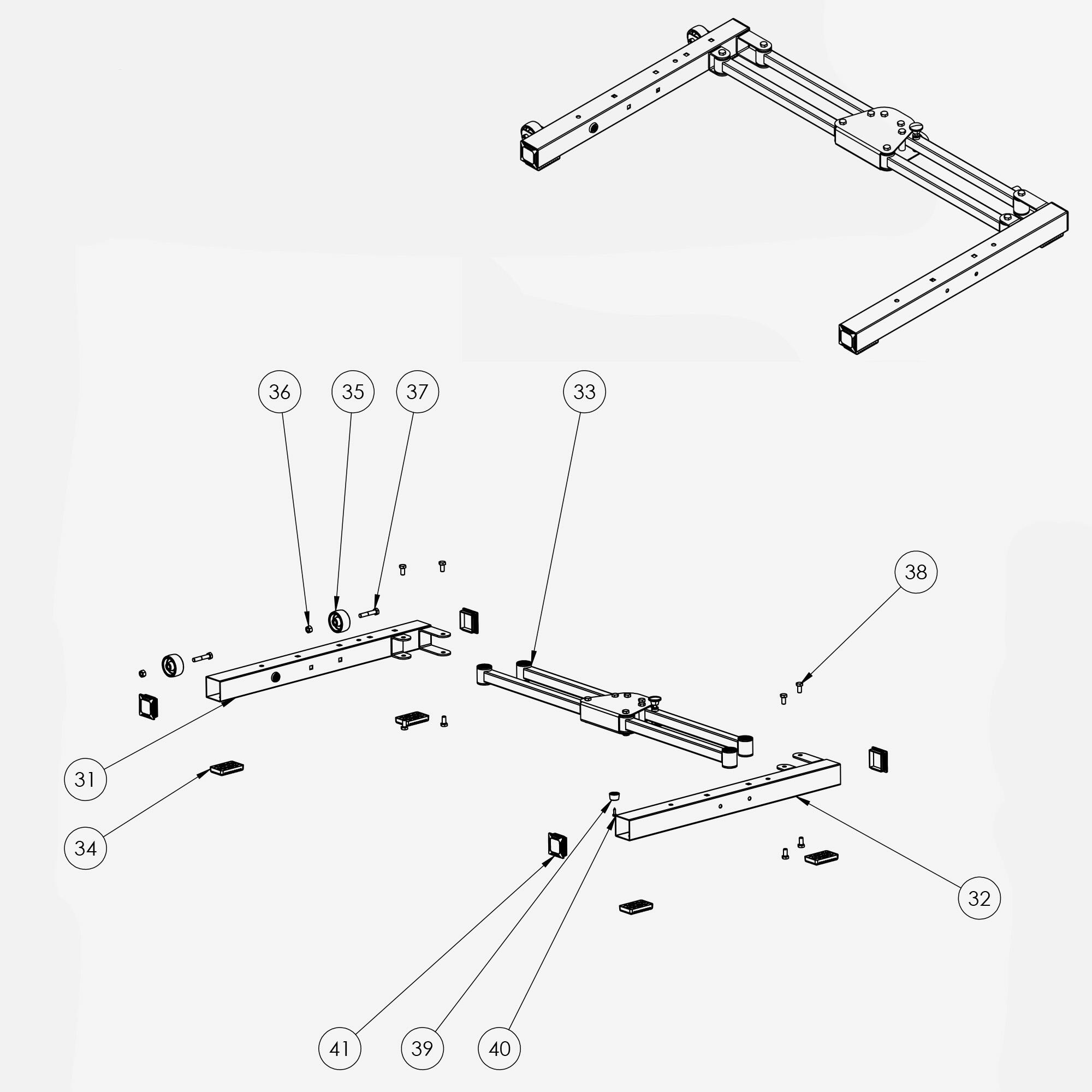 36
35
37
33
38
31
34
32
41
39
40