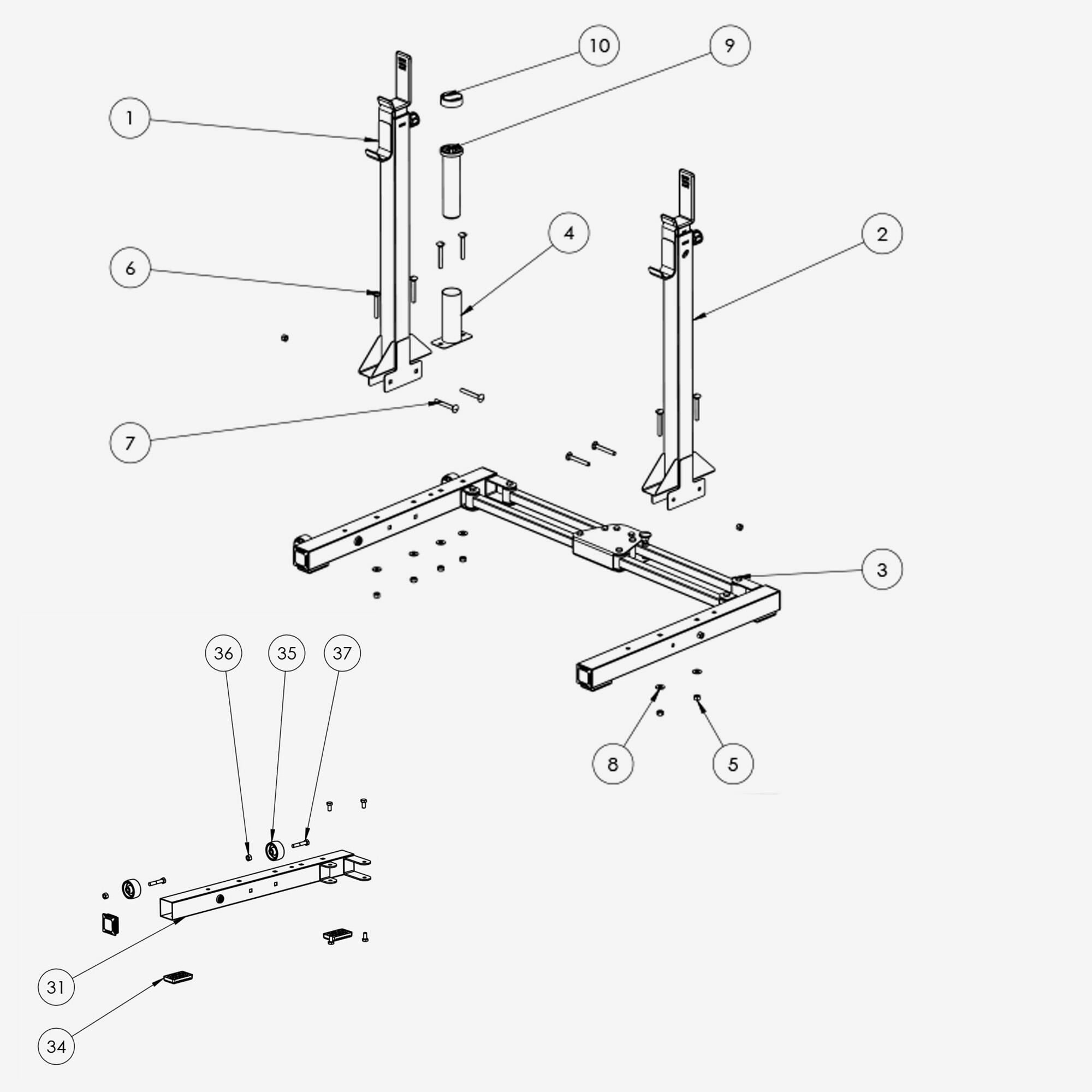 10
9
1
4
2
6
7
3
36
35
37
8
5
31
34