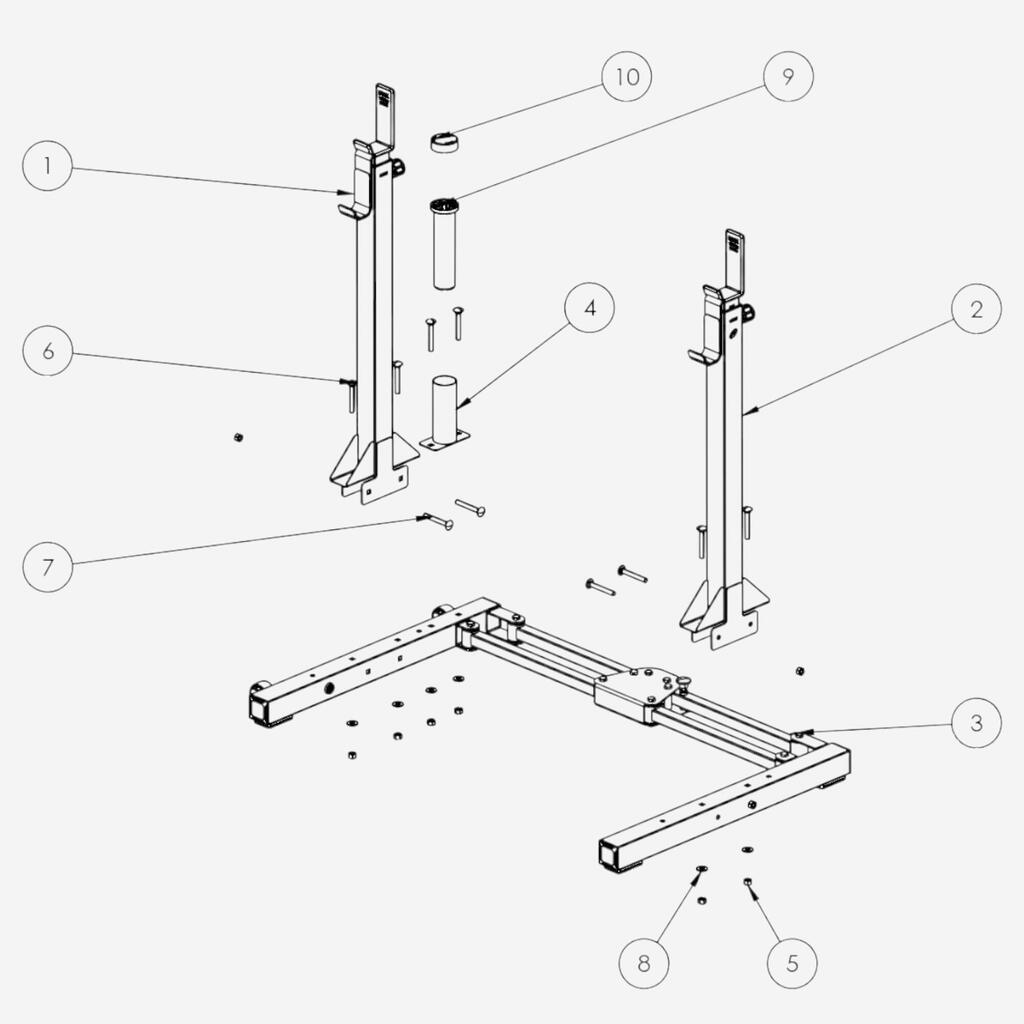 10
9
1
4
2
6
7
3
8
5