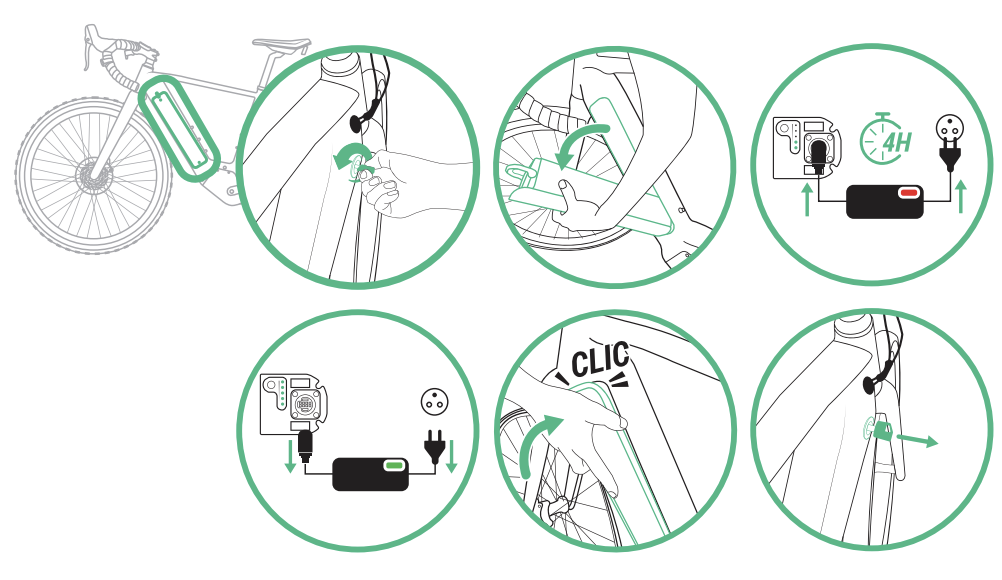 4H

CLIC