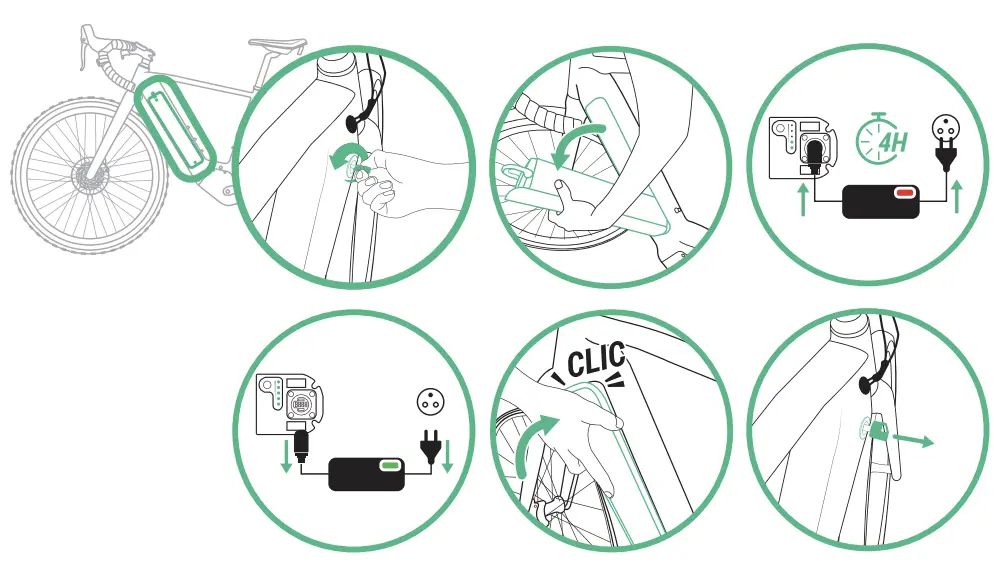 4H

CLIC